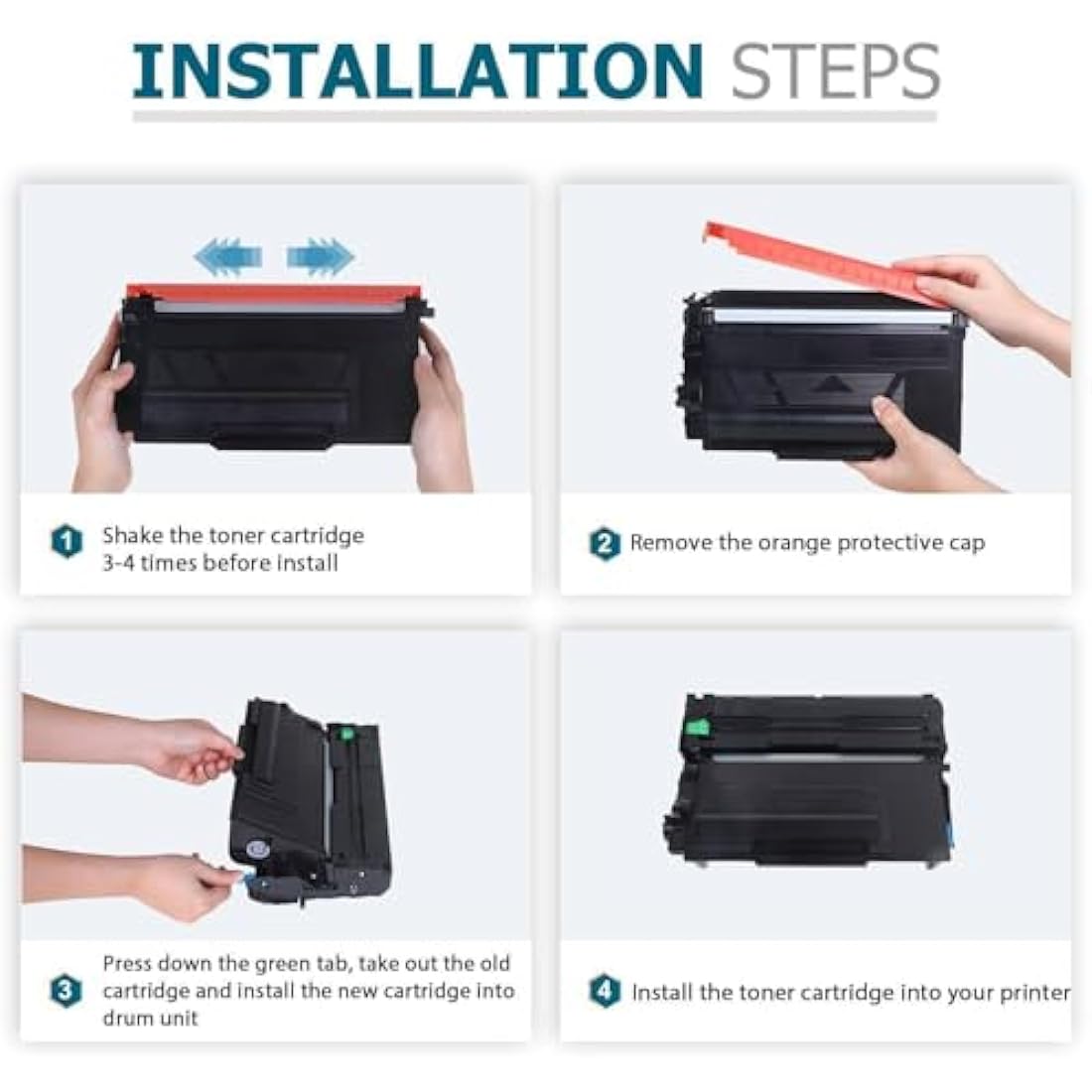 INSTALLATION STEPS

1 Shake the toner cartridge 3-4 times before install

2 Remove the orange protective cap

3 Press down the green tab, take out the old cartridge and install the new cartridge into drum unit

4 Install the toner cartridge into your printer