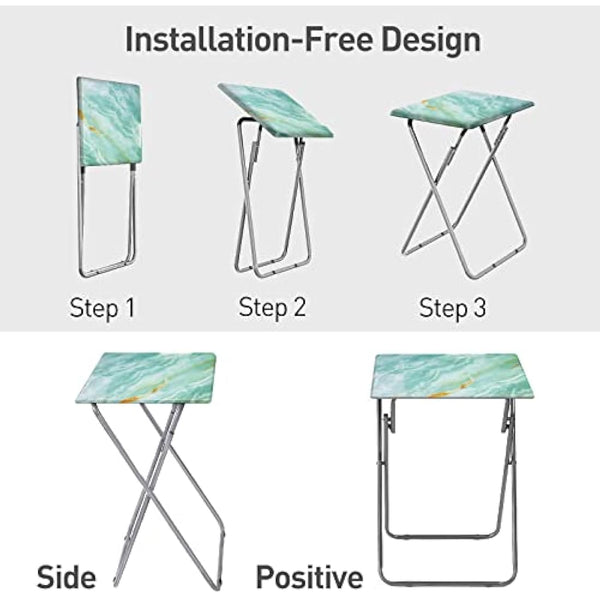 Installation-Free Design

Step 1

Step 2

Step 3

Side

Positive