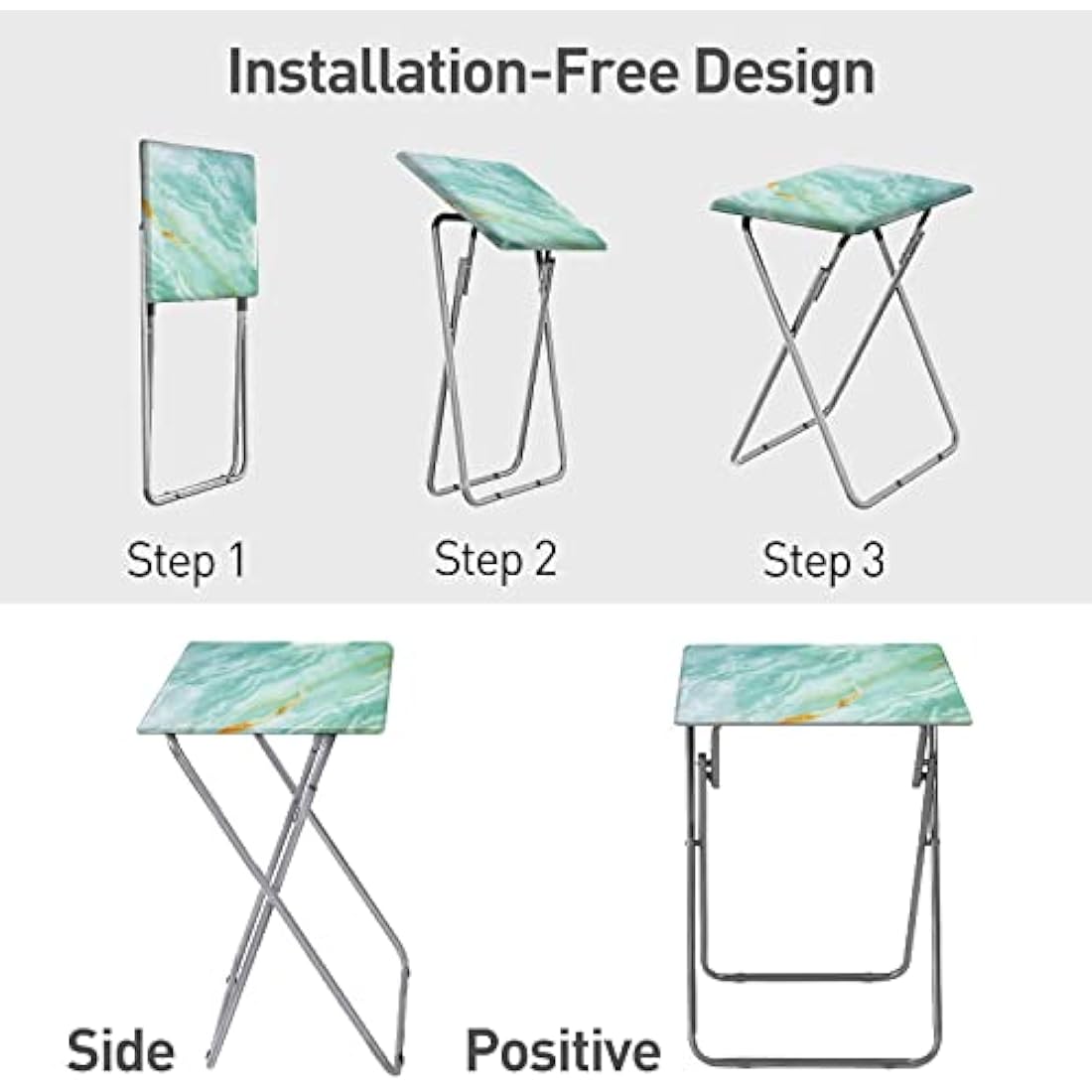 Installation-Free Design

Step 1

Step 2

Step 3

Side

Positive