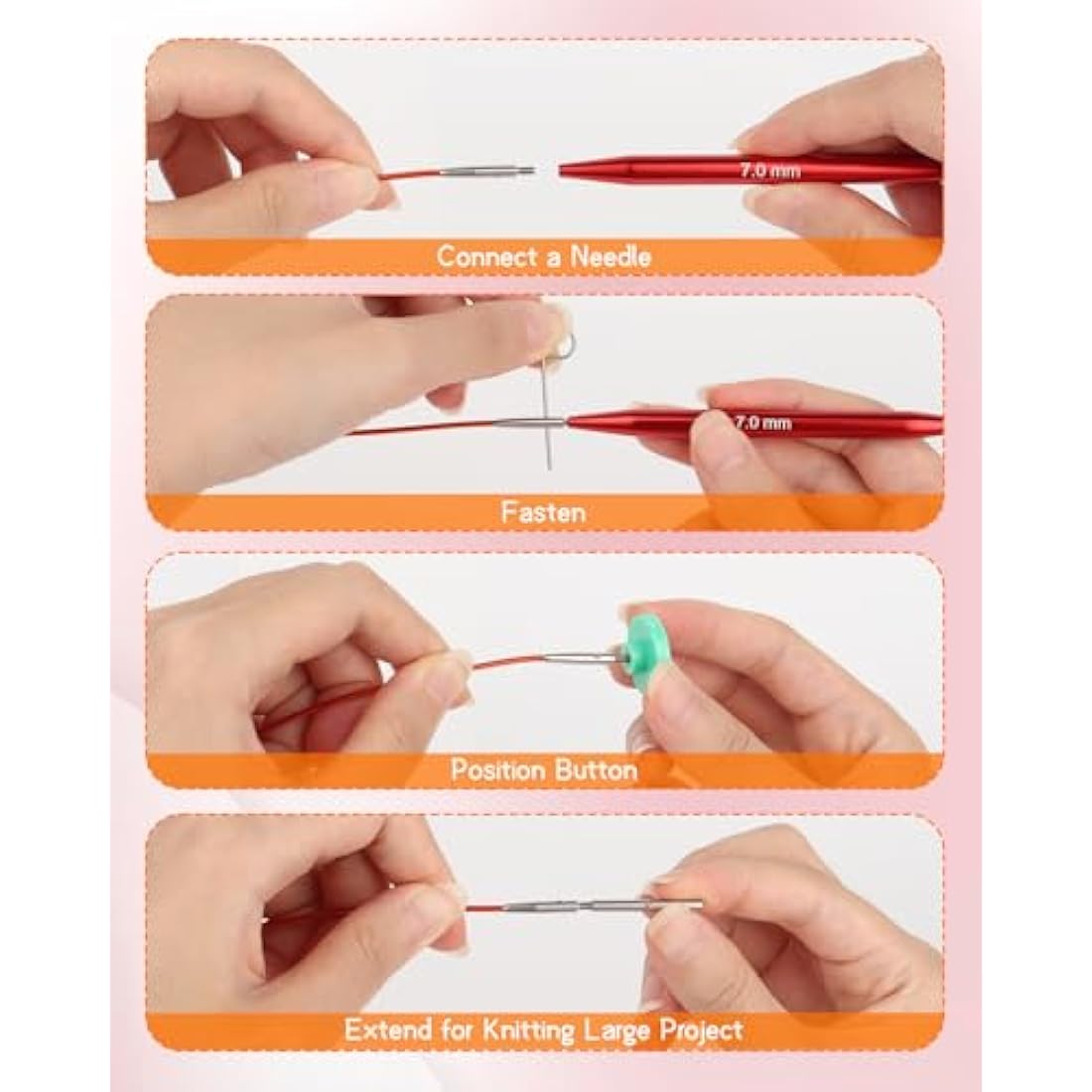 7.0 mm

Connect a Needle

7.0 mm

Fasten

Position Button

Extend for Knitting Large Project