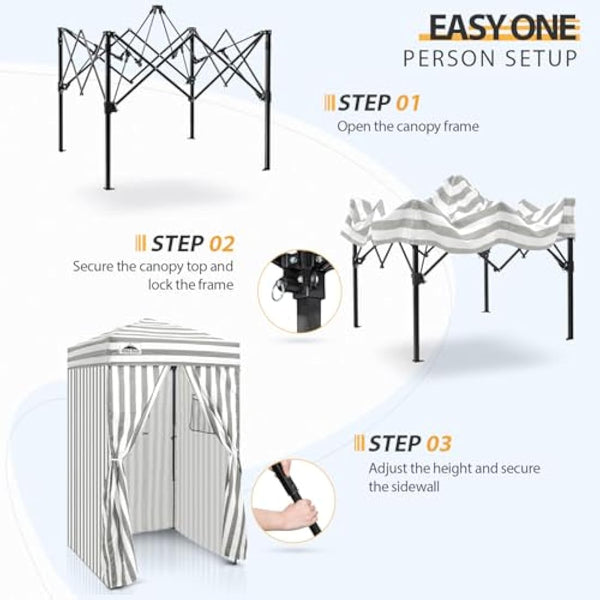 EASY ONE
PERSON SETUP

STEP 01
Open the canopy frame

STEP 02
Secure the canopy top and lock the frame

STEP 03
Adjust the height and secure the sidewall