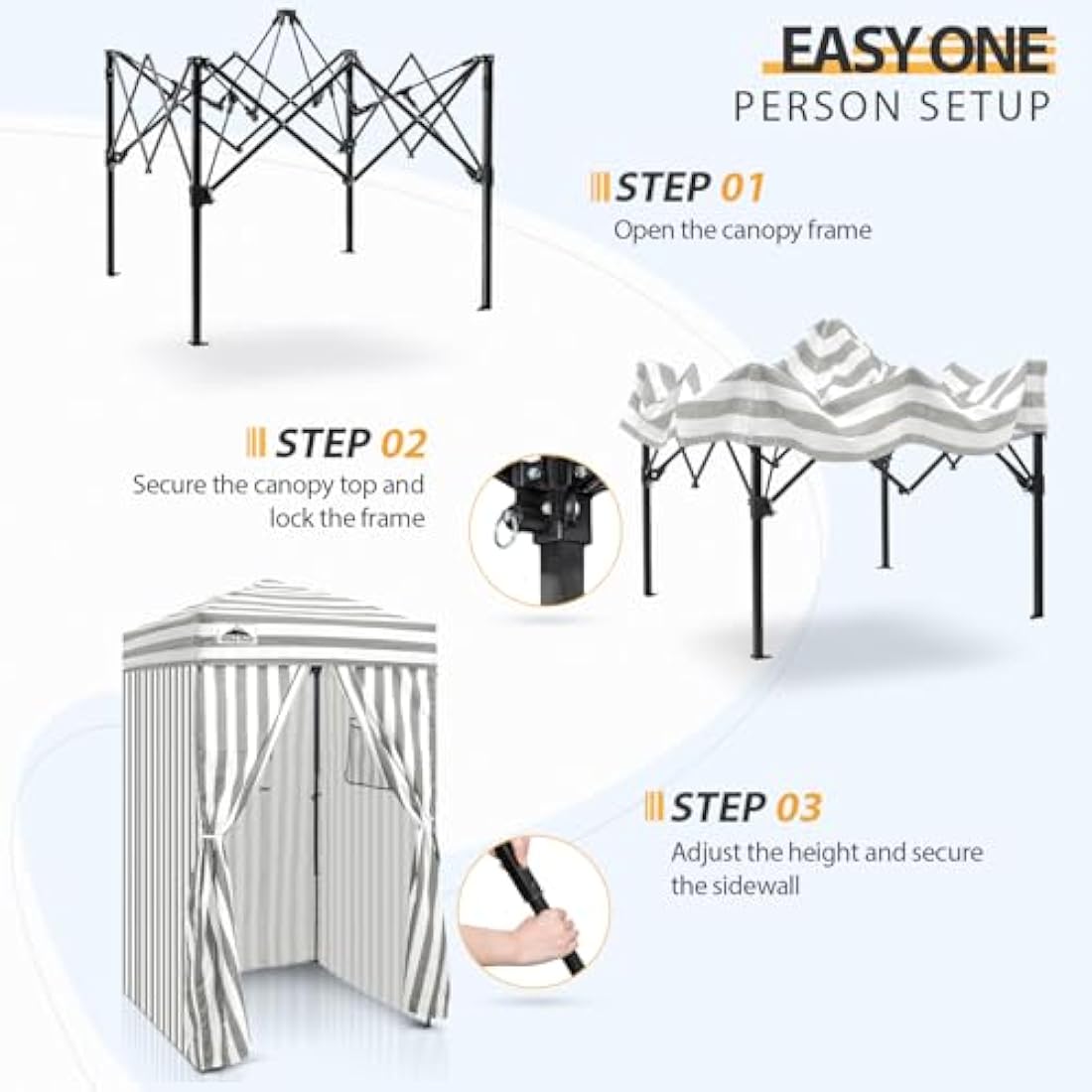 EASY ONE
PERSON SETUP

STEP 01
Open the canopy frame

STEP 02
Secure the canopy top and lock the frame

STEP 03
Adjust the height and secure the sidewall