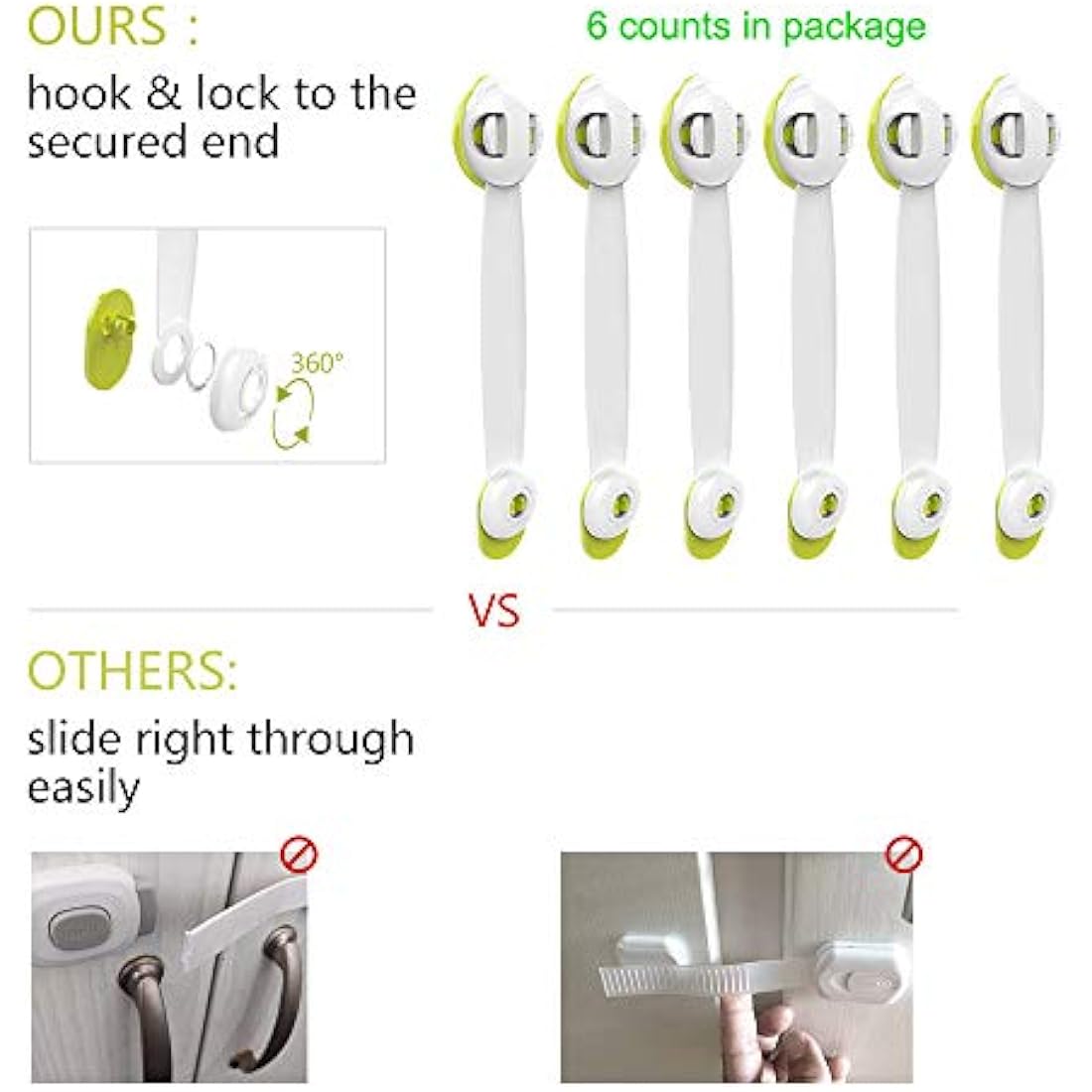 OURS :

hook & lock to the secured end

6 counts in package

360°

VS

OTHERS:

slide right through easily