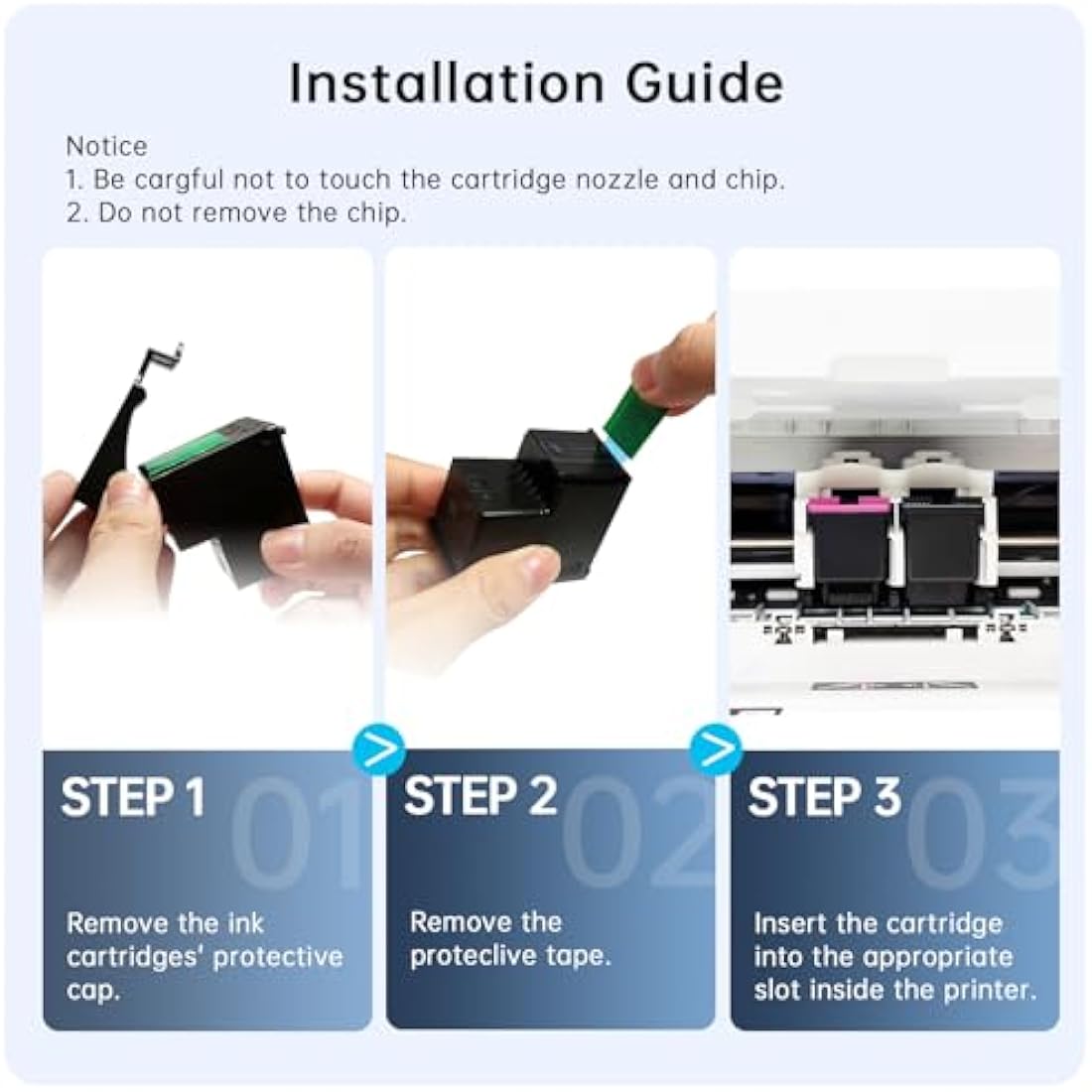 Installation Guide

Notice
1. Be cargful not to touch the cartridge nozzle and chip.
2. Do not remove the chip.

STEP 1 01

Remove the ink cartridges' protective cap.

STEP 2 02

Remove the proteclive tape.

STEP 3 03

Insert the cartridge into the appropriate slot inside the printer.