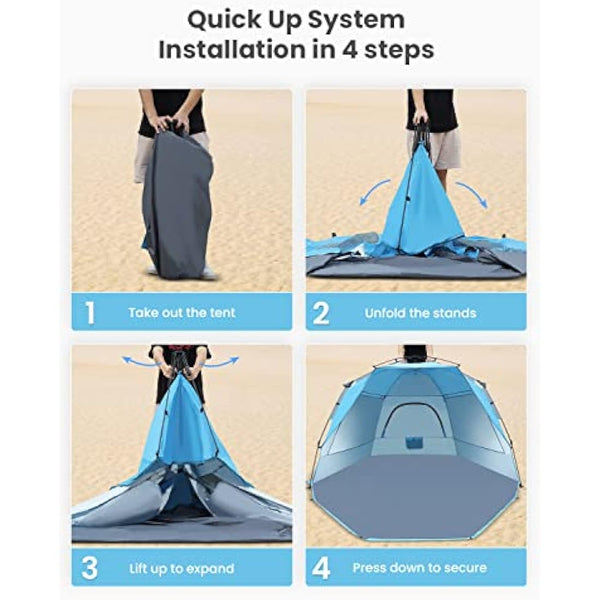 Quick Up System
Installation in 4 steps

1 Take out the tent

2 Unfold the stands

3 Lift up to expand

4 Press down to secure