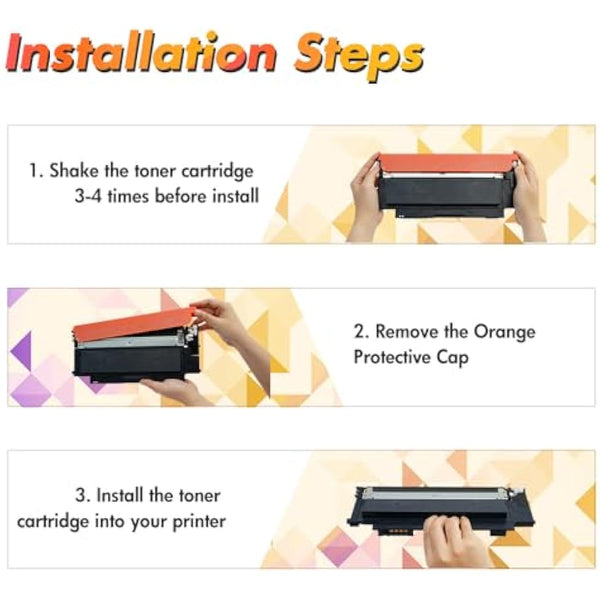 Installation Steps

1. Shake the toner cartridge 3-4 times before install

2. Remove the Orange Protective Cap

3. Install the toner cartridge into your printer