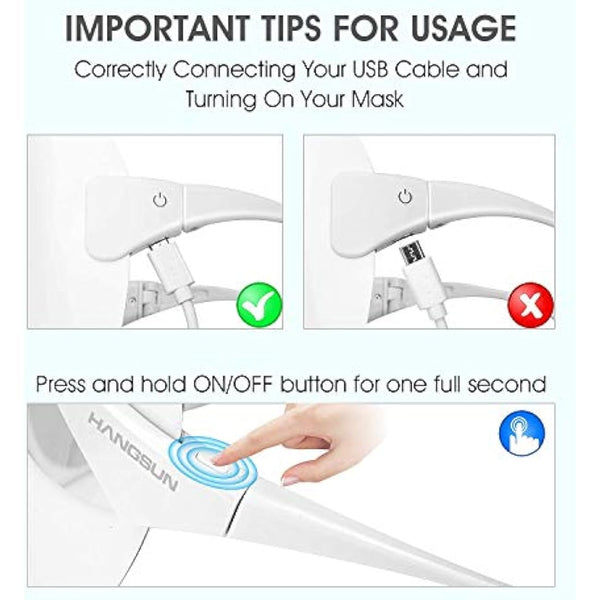 IMPORTANT TIPS FOR USAGE

Correctly Connecting Your USB Cable and Turning On Your Mask

Press and hold ON/OFF button for one full second

HANGSUN