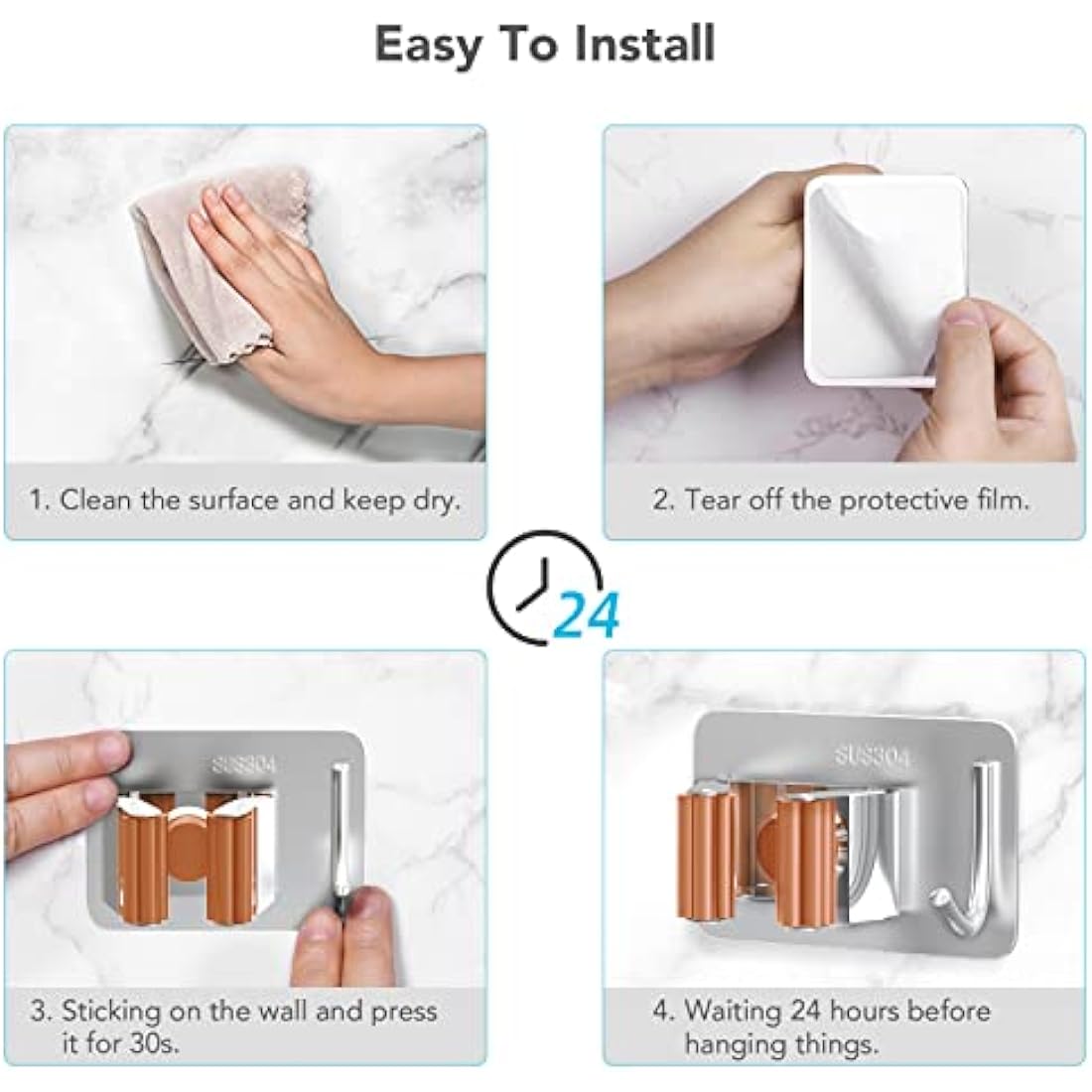 Easy To Install

1. Clean the surface and keep dry.

2. Tear off the protective film.

24

SUS304

3. Sticking on the wall and press it for 30s.

SUS304

4. Waiting 24 hours before hanging things.