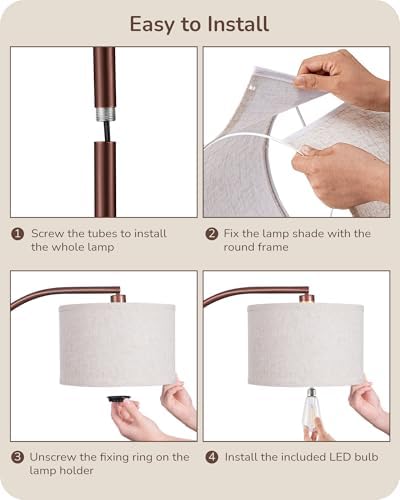 Easy to Install

1 Screw the tubes to install the whole lamp

2 Fix the lamp shade with the round frame

3 Unscrew the fixing ring on the lamp holder

4 Install the included LED bulb