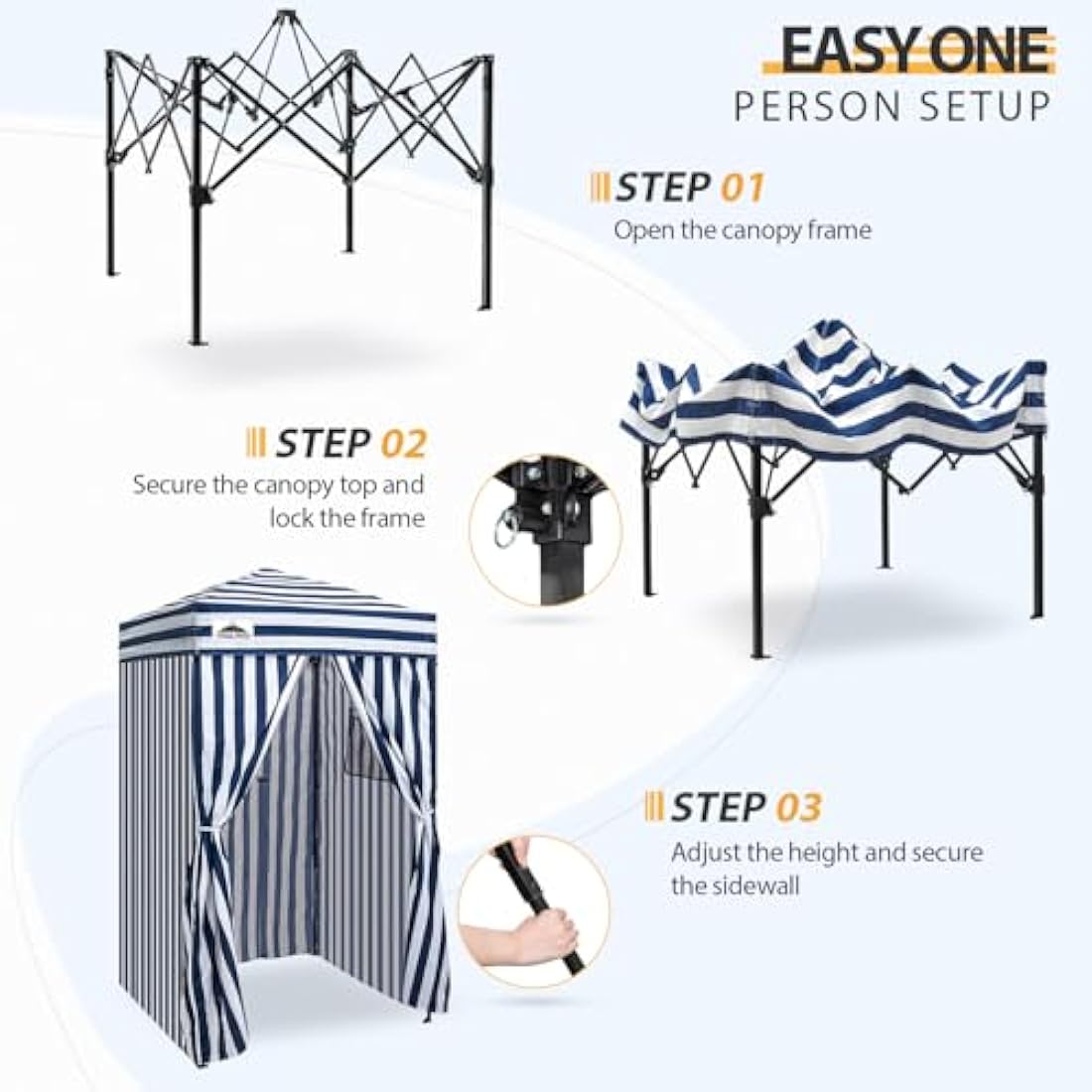 EASY ONE
PERSON SETUP

STEP 01
Open the canopy frame

STEP 02
Secure the canopy top and lock the frame

STEP 03
Adjust the height and secure the sidewall