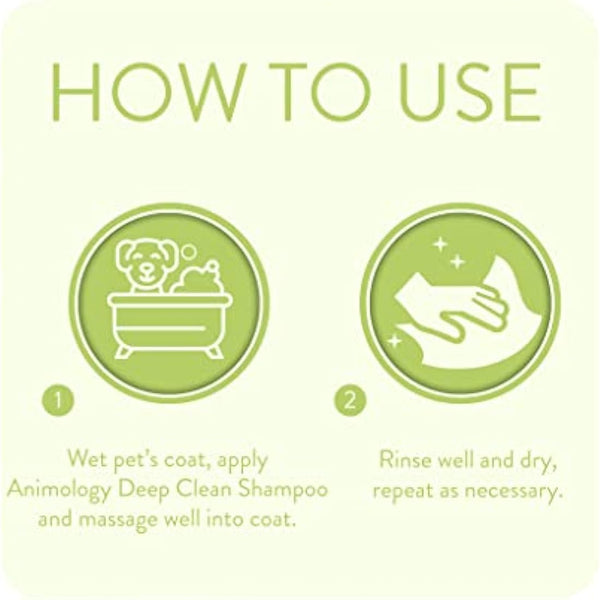 HOW TO USE

1

Wet pet's coat, apply Animology Deep Clean Shampoo and massage well into coat.

2

Rinse well and dry, repeat as necessary.