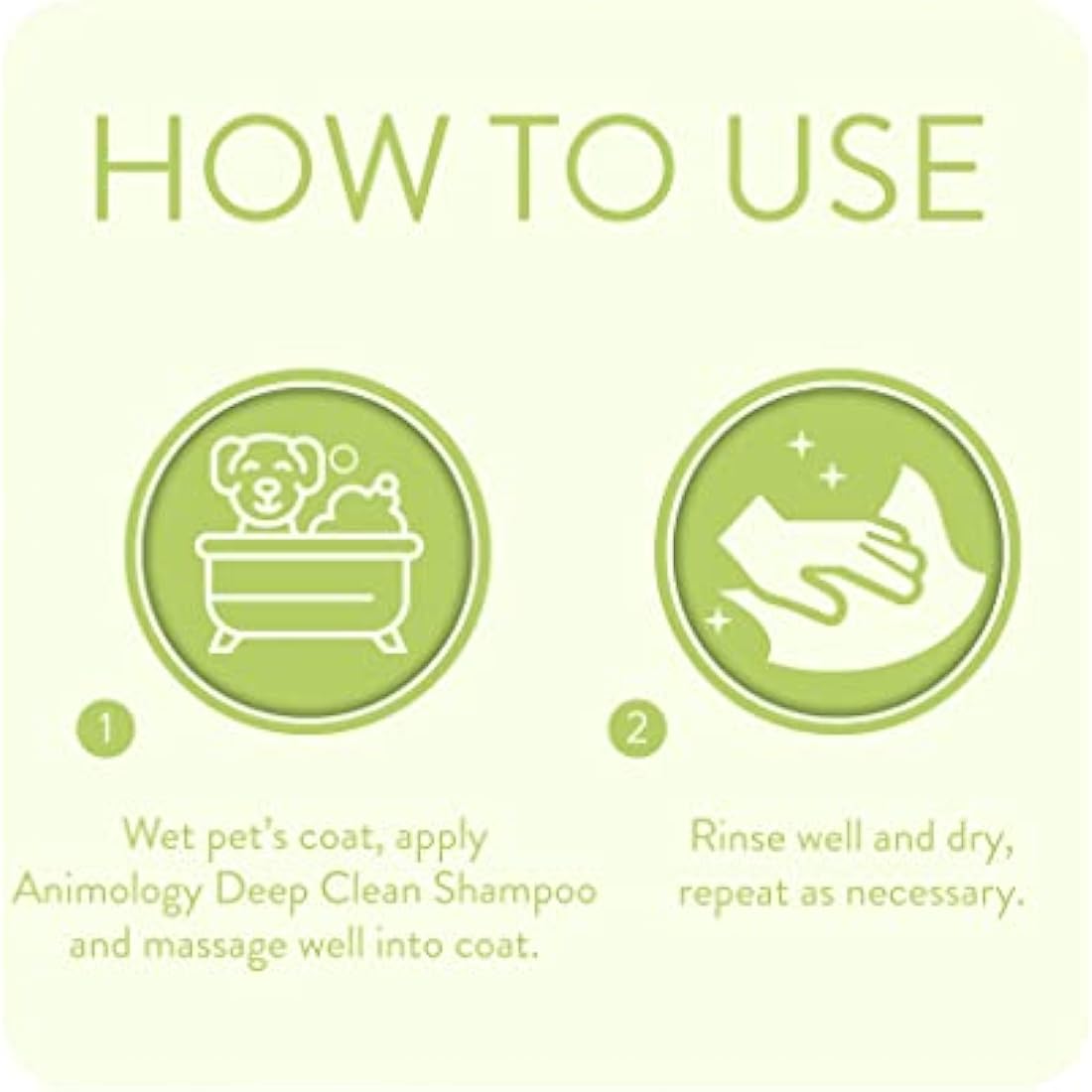 HOW TO USE

1

Wet pet's coat, apply Animology Deep Clean Shampoo and massage well into coat.

2

Rinse well and dry, repeat as necessary.