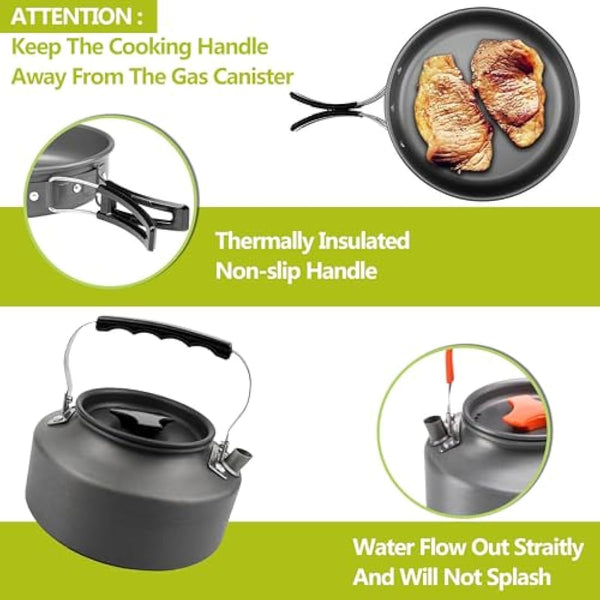 ATTENTION :
Keep The Cooking Handle Away From The Gas Canister

Thermally Insulated Non-slip Handle

Water Flow Out Straitly And Will Not Splash