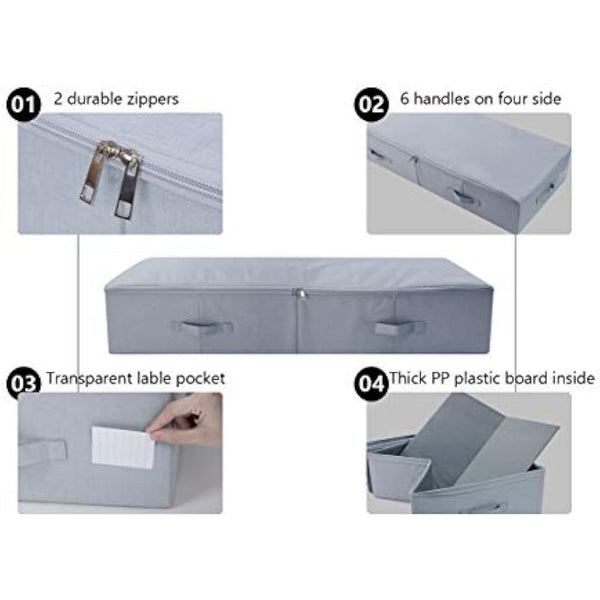 01 2 durable zippers

02 6 handles on four side

03 Transparent lable pocket

04 Thick PP plastic board inside