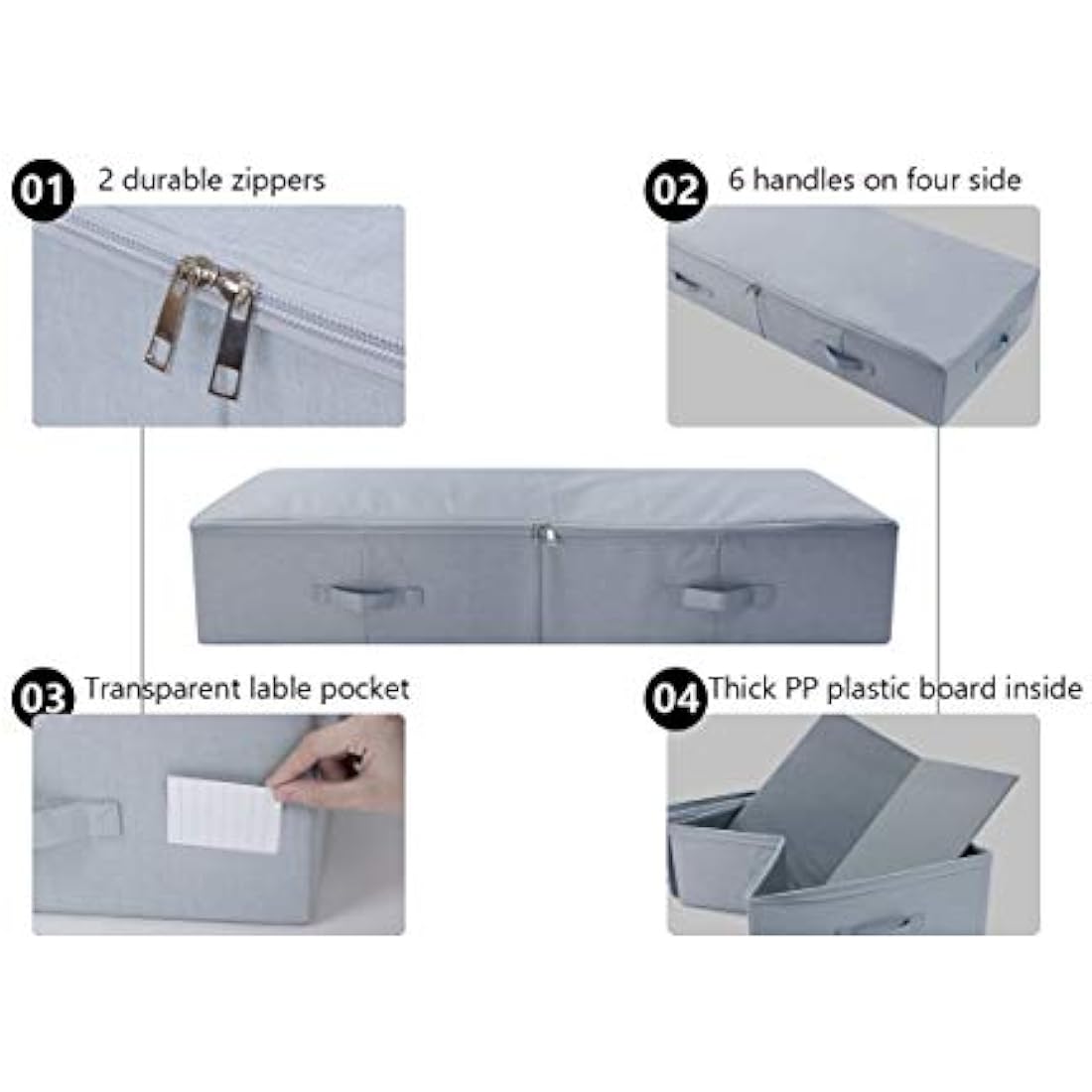 01 2 durable zippers

02 6 handles on four side

03 Transparent lable pocket

04 Thick PP plastic board inside