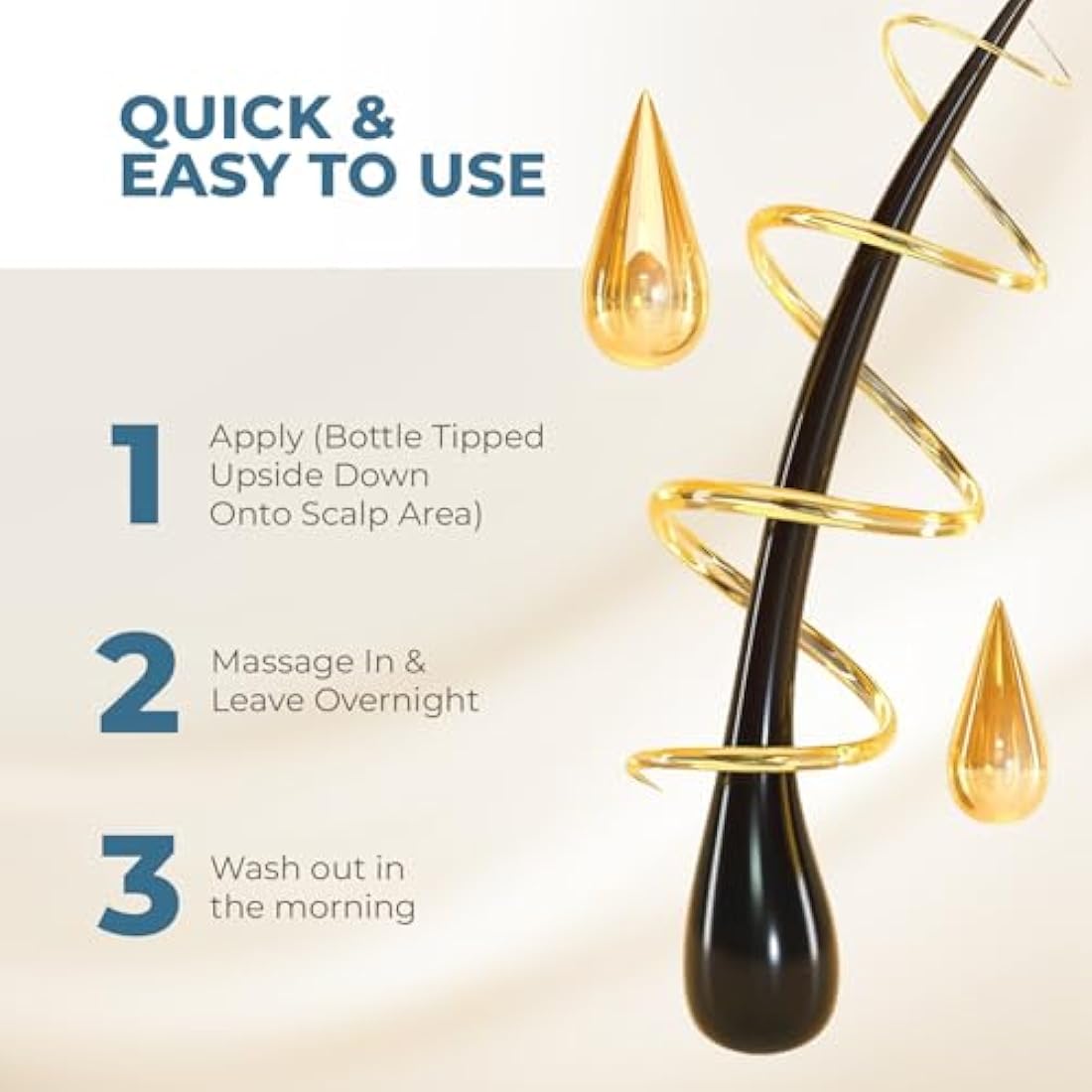 QUICK & EASY TO USE

1 Apply (Bottle Tipped Upside Down Onto Scalp Area)

2 Massage In & Leave Overnight

3 Wash out in the morning