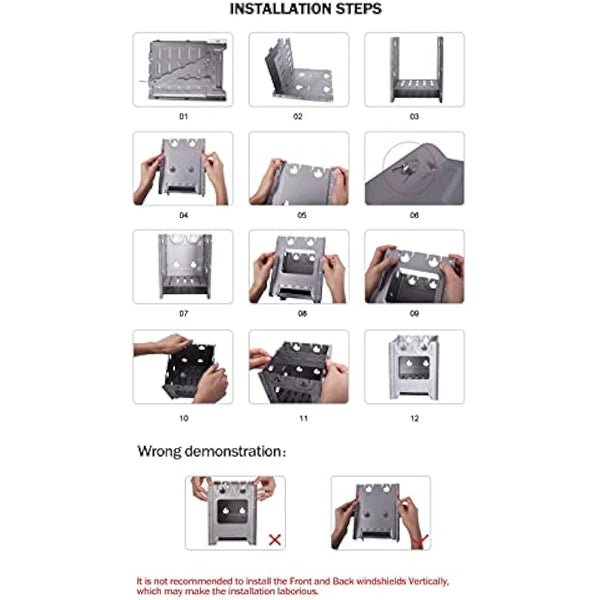 INSTALLATION STEPS

01

02

03

04

05

06

07

08

09

10

11

12

Wrong demonstration:

It is not recommended to install the Front and Back windshields Vertically, which may make the installation laborious.