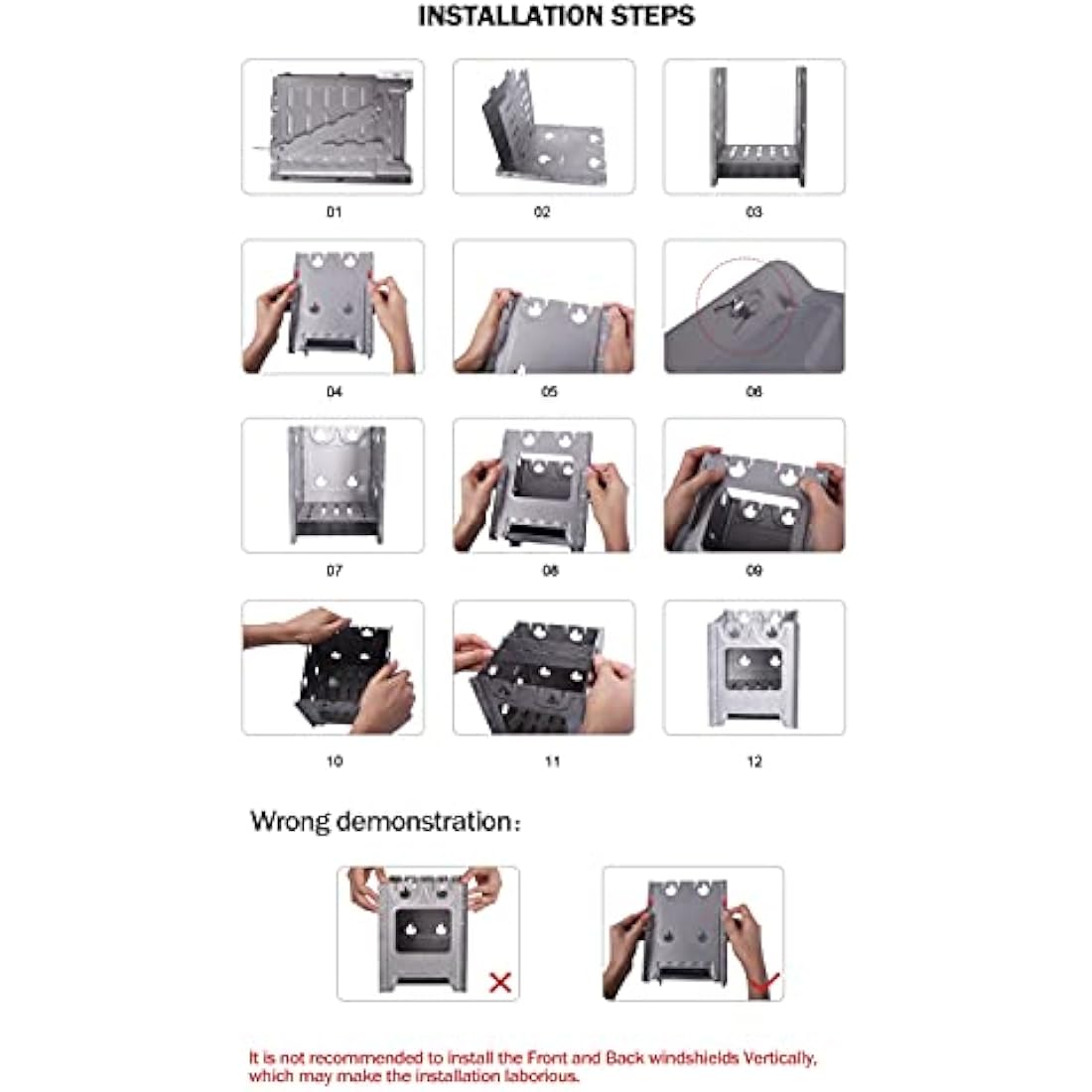 INSTALLATION STEPS

01

02

03

04

05

06

07

08

09

10

11

12

Wrong demonstration：

It is not recommended to install the Front and Back windshields Vertically, which may make the installation laborious.