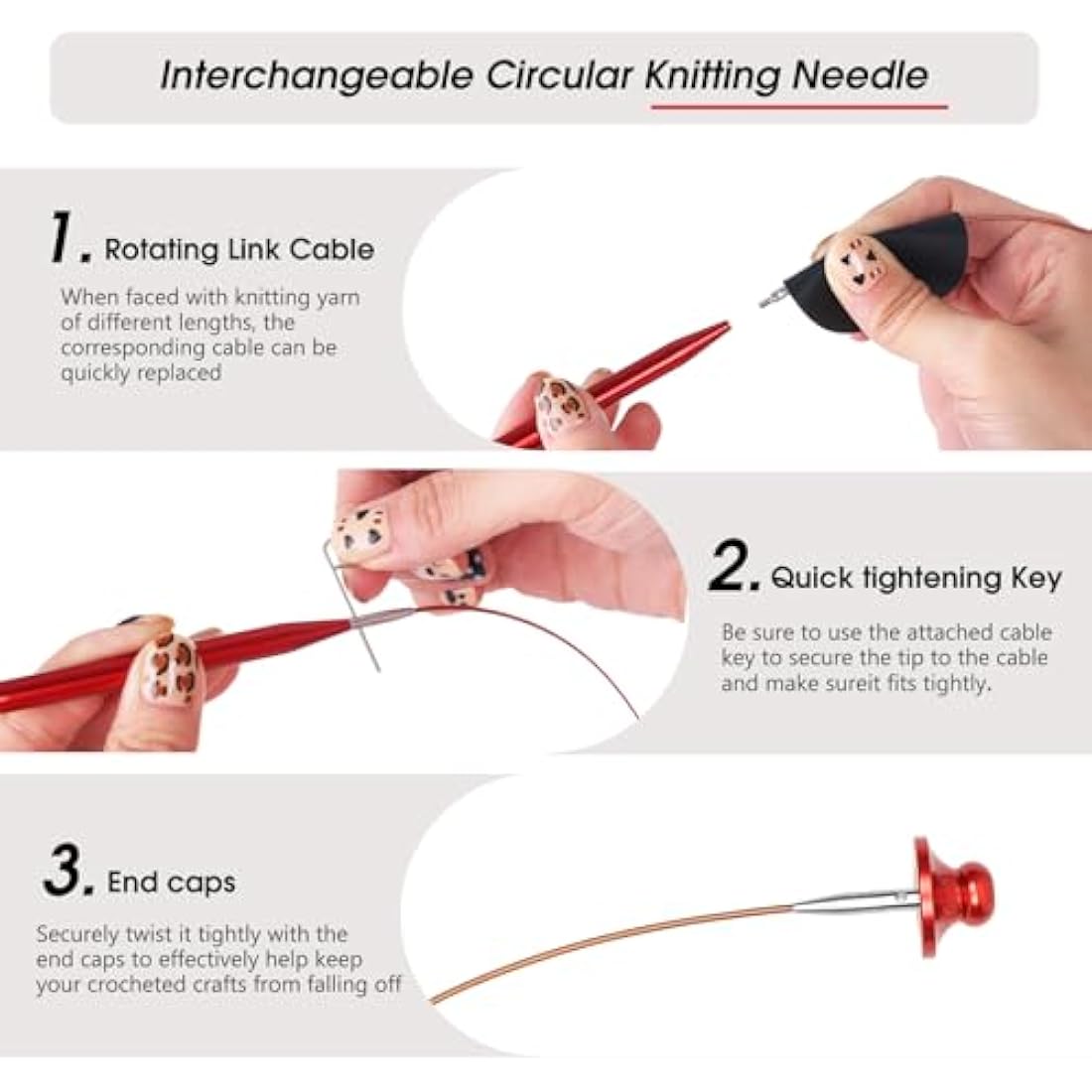 Interchangeable Circular Knitting Needle

1. Rotating Link Cable

When faced with knitting yarn of different lengths, the corresponding cable can be quickly replaced

2. Quick tightening Key

Be sure to use the attached cable key to secure the tip to the cable and make sureit fits tightly.

3. End caps

Securely twist it tightly with the end caps to effectively help keep your crocheted crafts from falling off