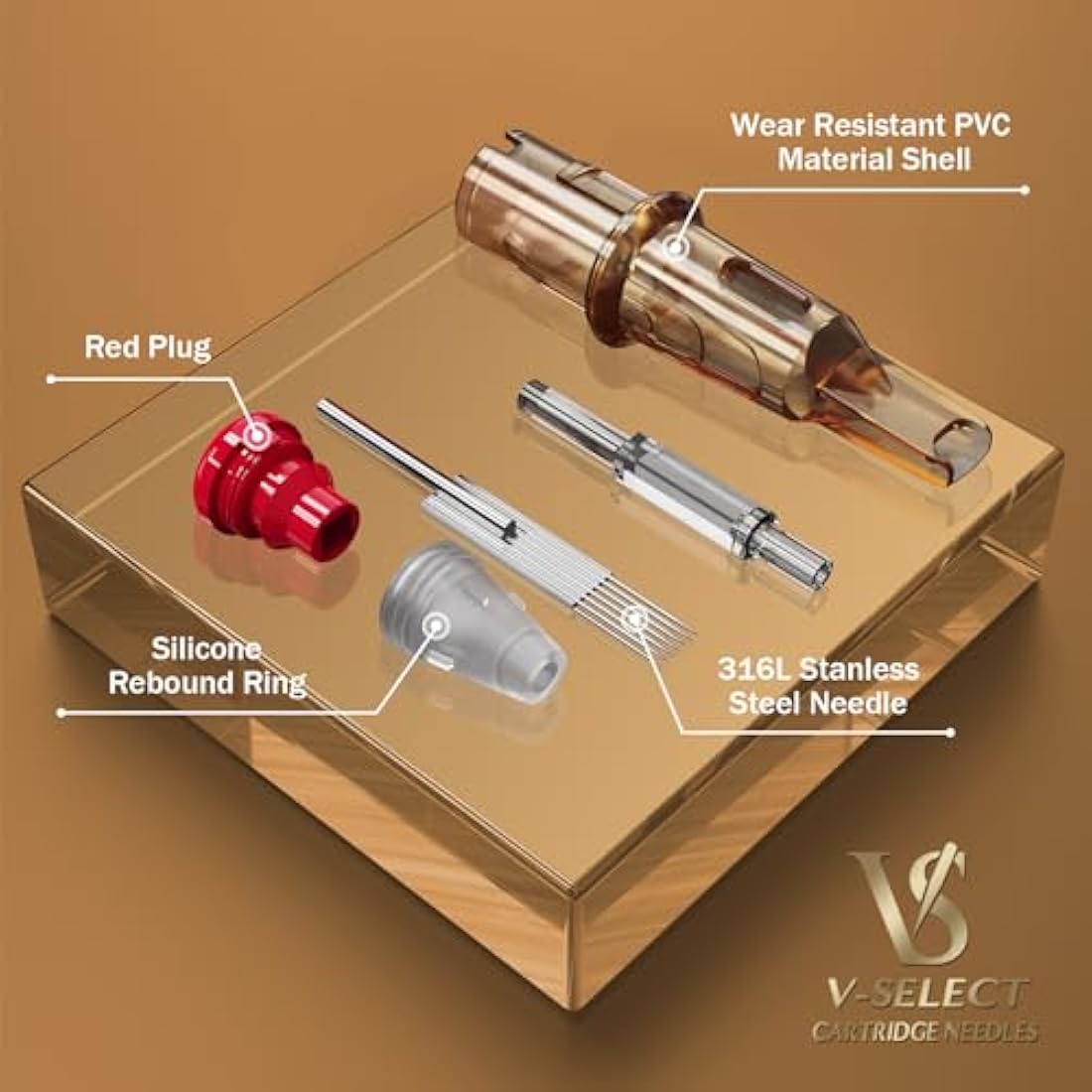 Wear Resistant PVC Material Shell

Red Plug

Silicone Rebound Ring

316L Stanless Steel Needle

VS

V-SELECT

CARTRIDGE NEEDLES