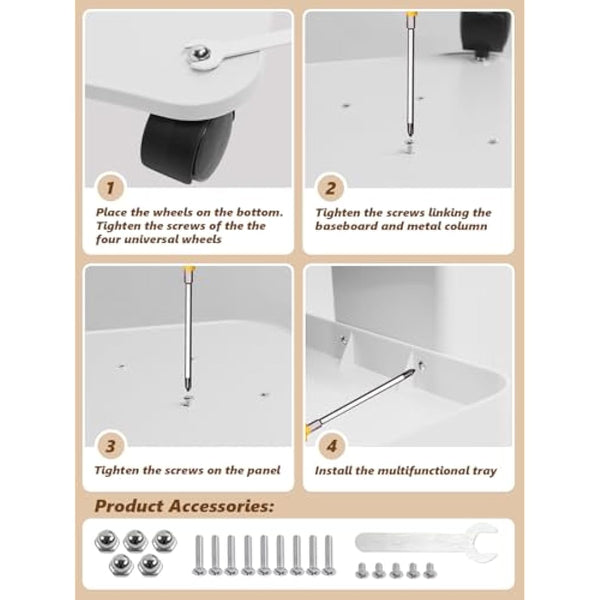 1

Place the wheels on the bottom. Tighten the screws of the the four universal wheels

2

Tighten the screws linking the baseboard and metal column

3

Tighten the screws on the panel

4

Install the multifunctional tray

Product Accessories: