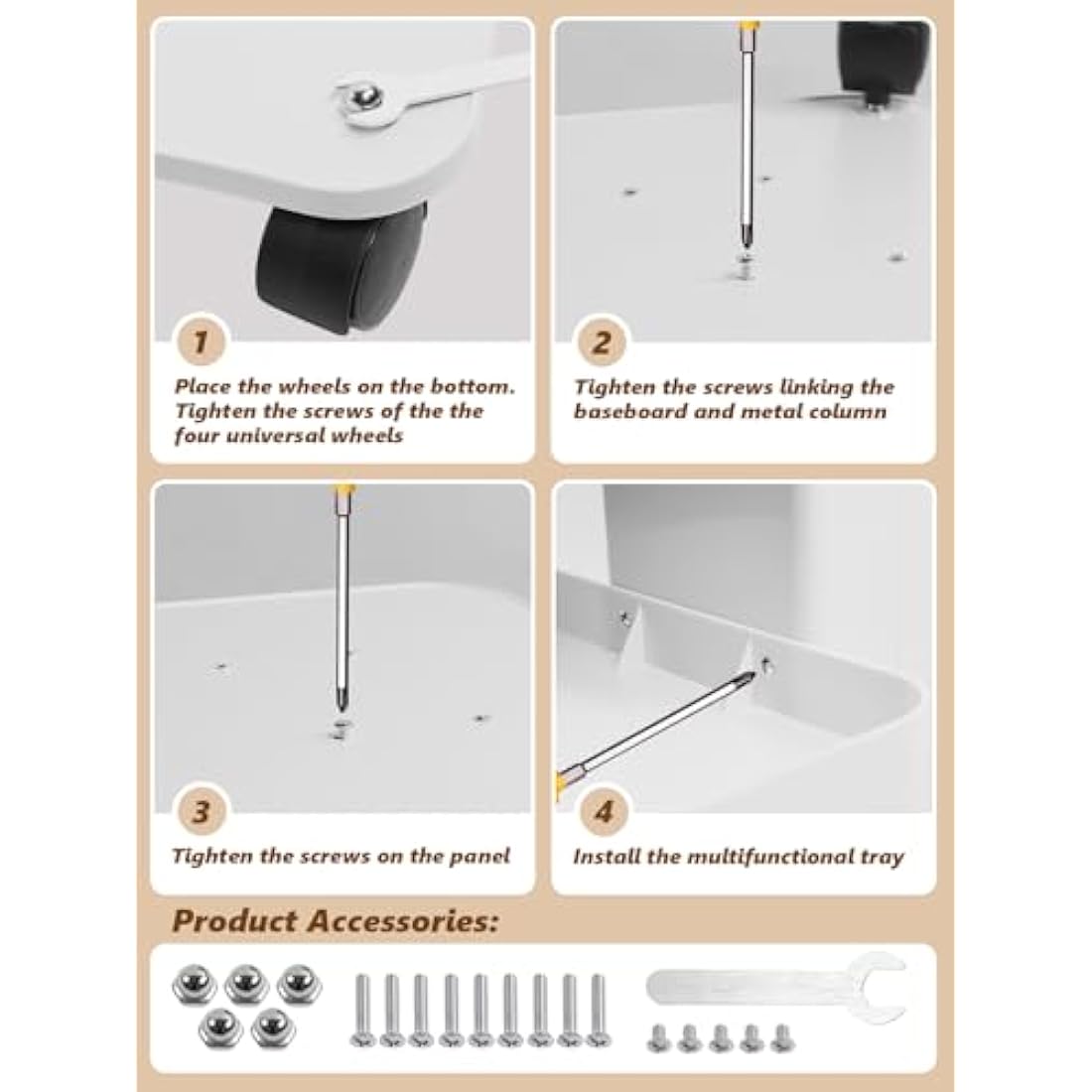 1

Place the wheels on the bottom. Tighten the screws of the the four universal wheels

2

Tighten the screws linking the baseboard and metal column

3

Tighten the screws on the panel

4

Install the multifunctional tray

Product Accessories: