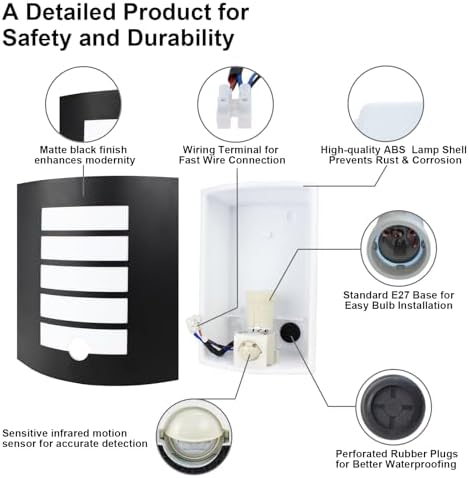 A Detailed Product for Safety and Durability

Matte black finish enhances modernity

Wiring Terminal for Fast Wire Connection

High-quality ABS Lamp Shell Prevents Rust & Corrosion

Standard E27 Base for Easy Bulb Installation

Sensitive infrared motion sensor for accurate detection

Perforated Rubber Plugs for Better Waterproofing