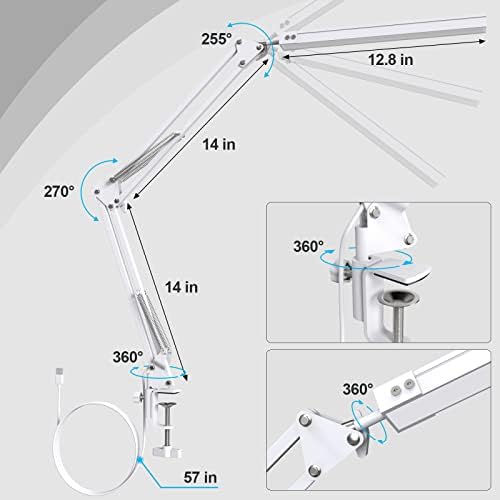 255°
12.8 in
14 in
270°
14 in
360°
57 in
360°
360°