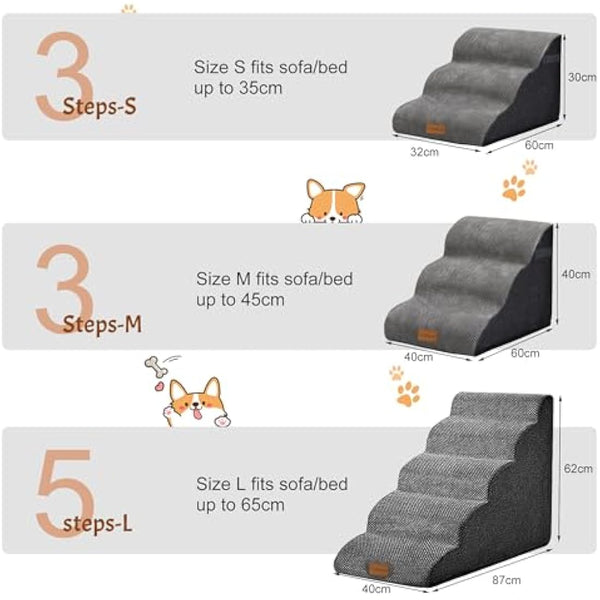 3
Steps-S

Size S fits sofa/bed up to 35cm

30cm
32cm
60cm

3
Steps-M

Size M fits sofa/bed up to 45cm

40cm
40cm
60cm

5
steps-L

Size L fits sofa/bed up to 65cm

62cm
40cm
87cm