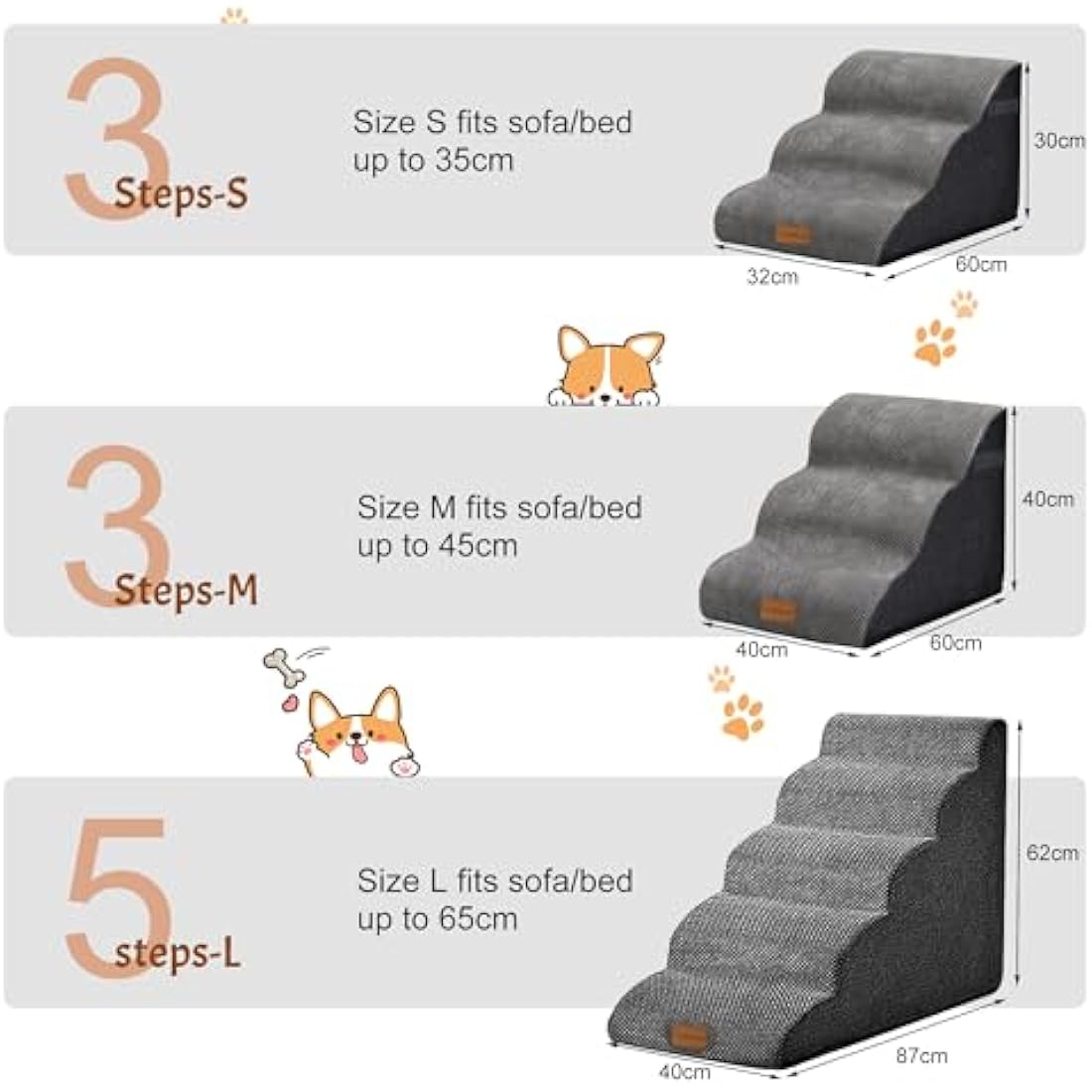 3 Steps-S

Size S fits sofa/bed up to 35cm

30cm

32cm

60cm

3 Steps-M

Size M fits sofa/bed up to 45cm

40cm

40cm

60cm

5 steps-L

Size L fits sofa/bed up to 65cm

62cm

40cm

87cm