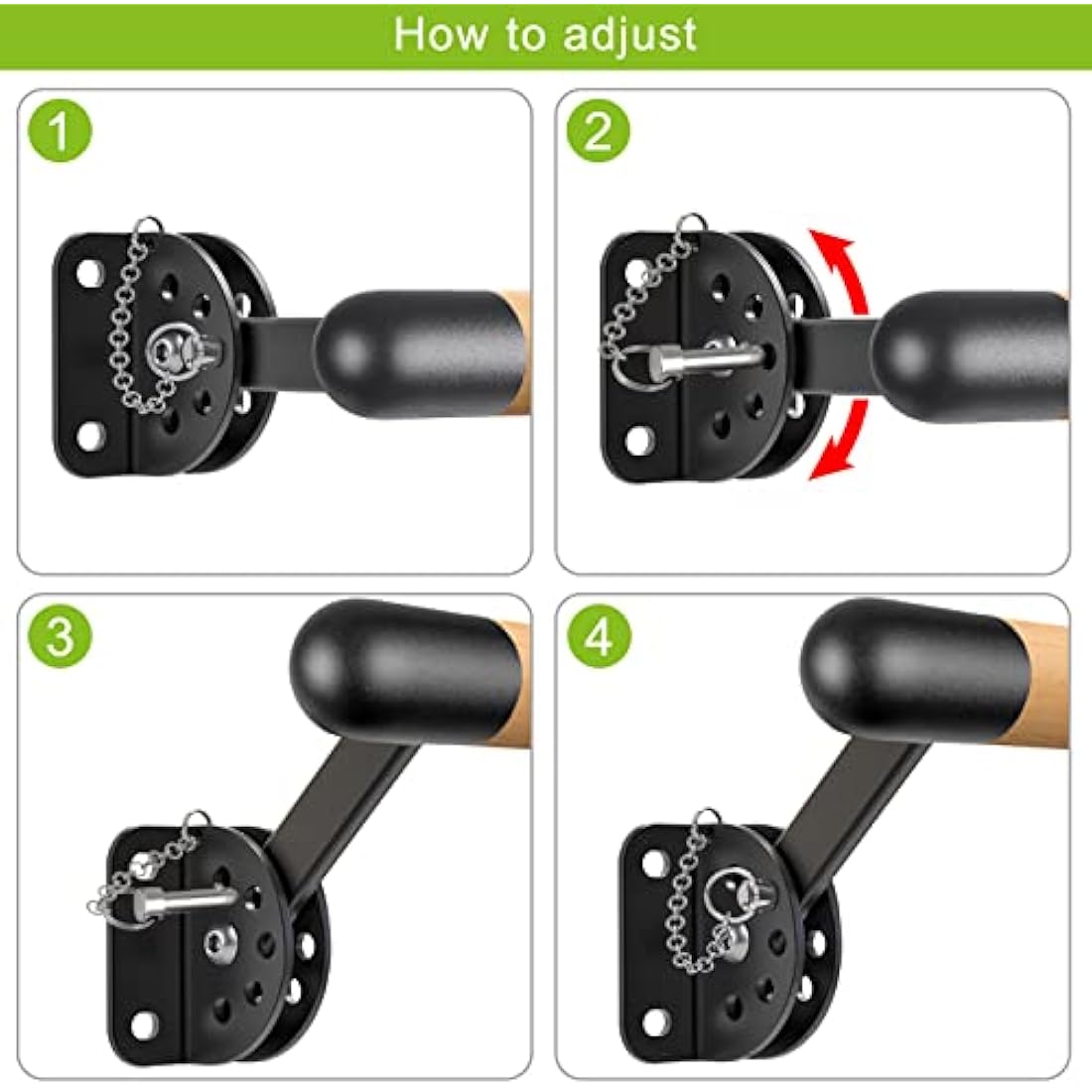 How to adjust

1

2

3

4