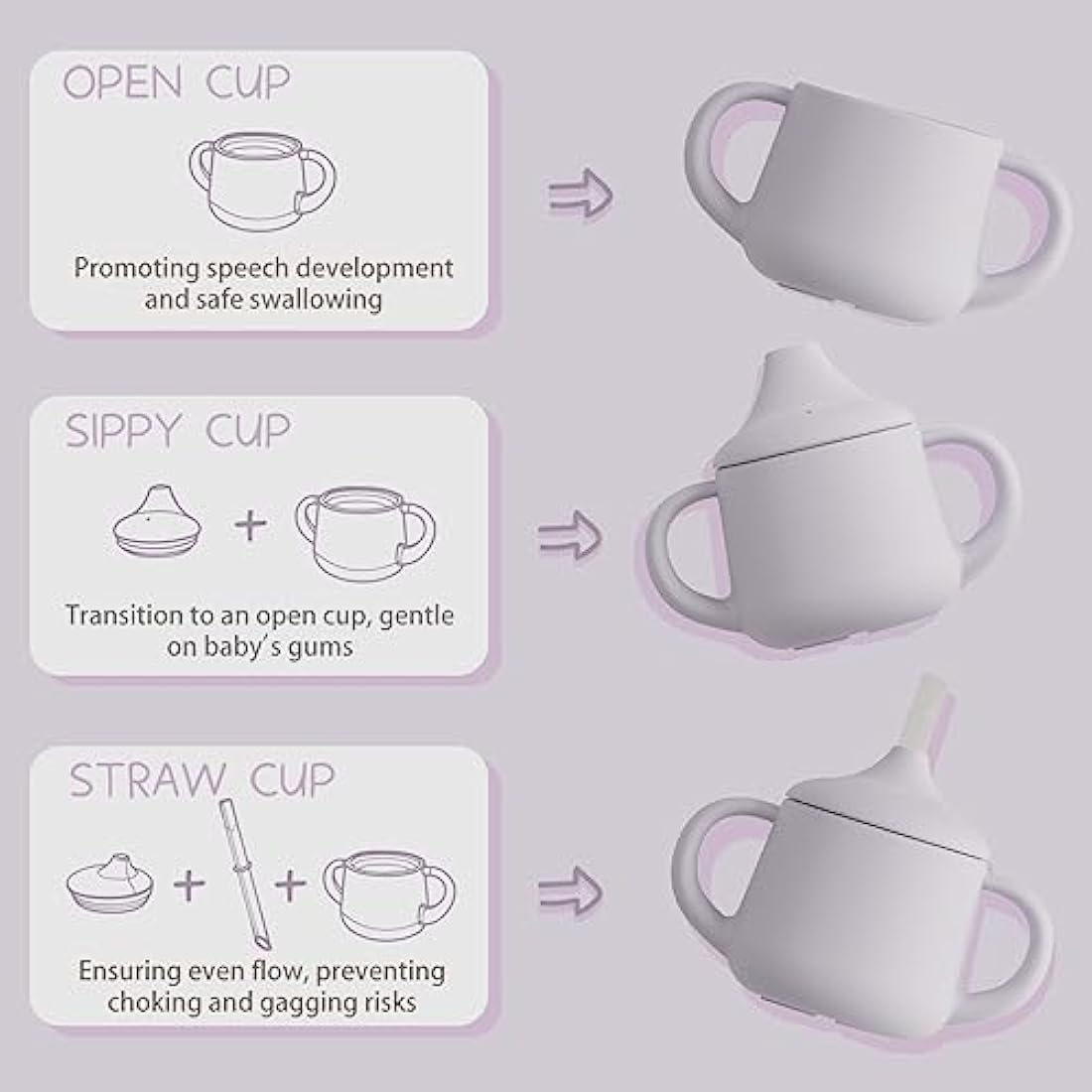 OPEN CUP

Promoting speech development and safe swallowing

SIPPY CUP

+

Transition to an open cup, gentle on baby's gums

STRAW CUP

+ +

Ensuring even flow, preventing choking and gagging risks