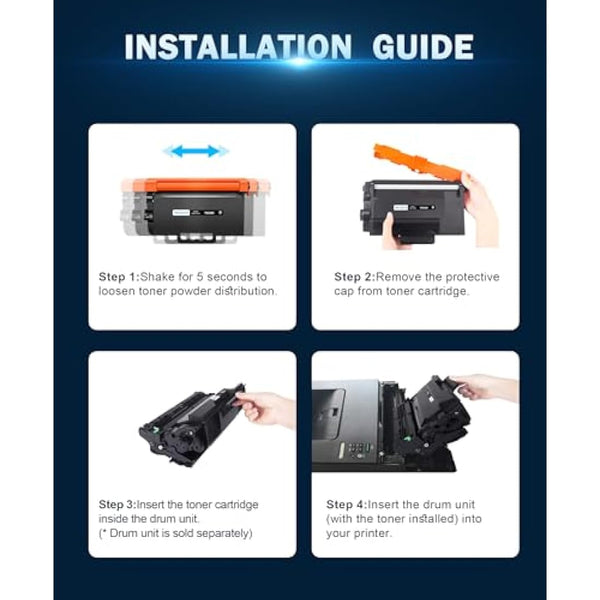 INSTALLATION GUIDE

Step 1:Shake for 5 seconds to loosen toner powder distribution.

Step 2:Remove the protective cap from toner cartridge.

Step 3:Insert the toner cartridge inside the drum unit.
(* Drum unit is sold separately)

Step 4:Insert the drum unit (with the toner installed) into your printer.