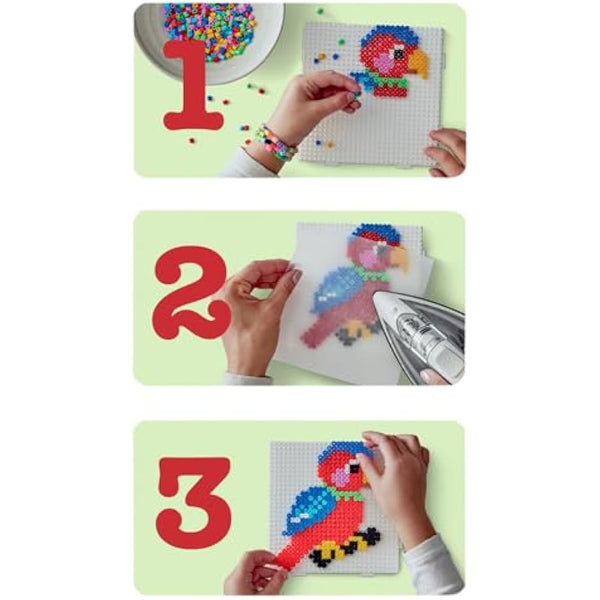 1

2

3