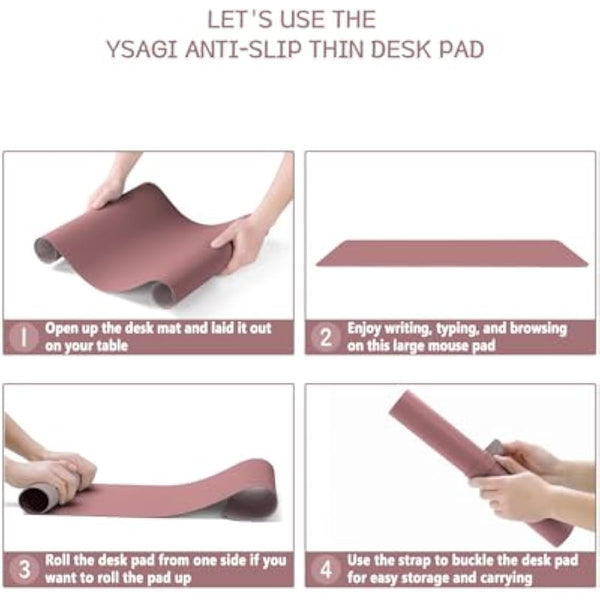 LET'S USE THE
YSAGI ANTI-SLIP THIN DESK PAD

1 Open up the desk mat and laid it out on your table

2 Enjoy writing, typing, and browsing on this large mouse pad

3 Roll the desk pad from one side if you want to roll the pad up

4 Use the strap to buckle the desk pad for easy storage and carrying