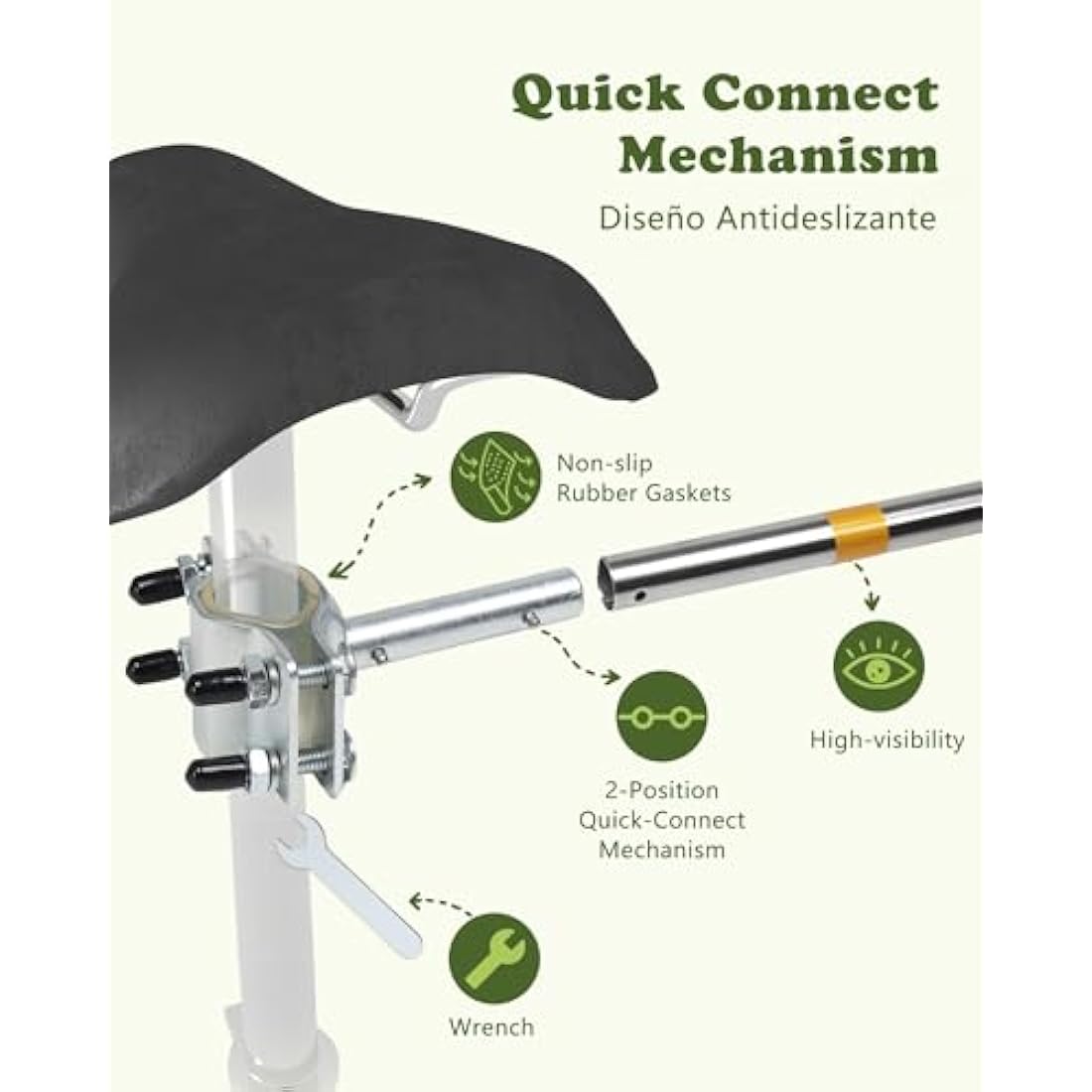 Quick Connect Mechanism

Diseño Antideslizante

Non-slip Rubber Gaskets

High-visibility

2-Position Quick-Connect Mechanism

Wrench