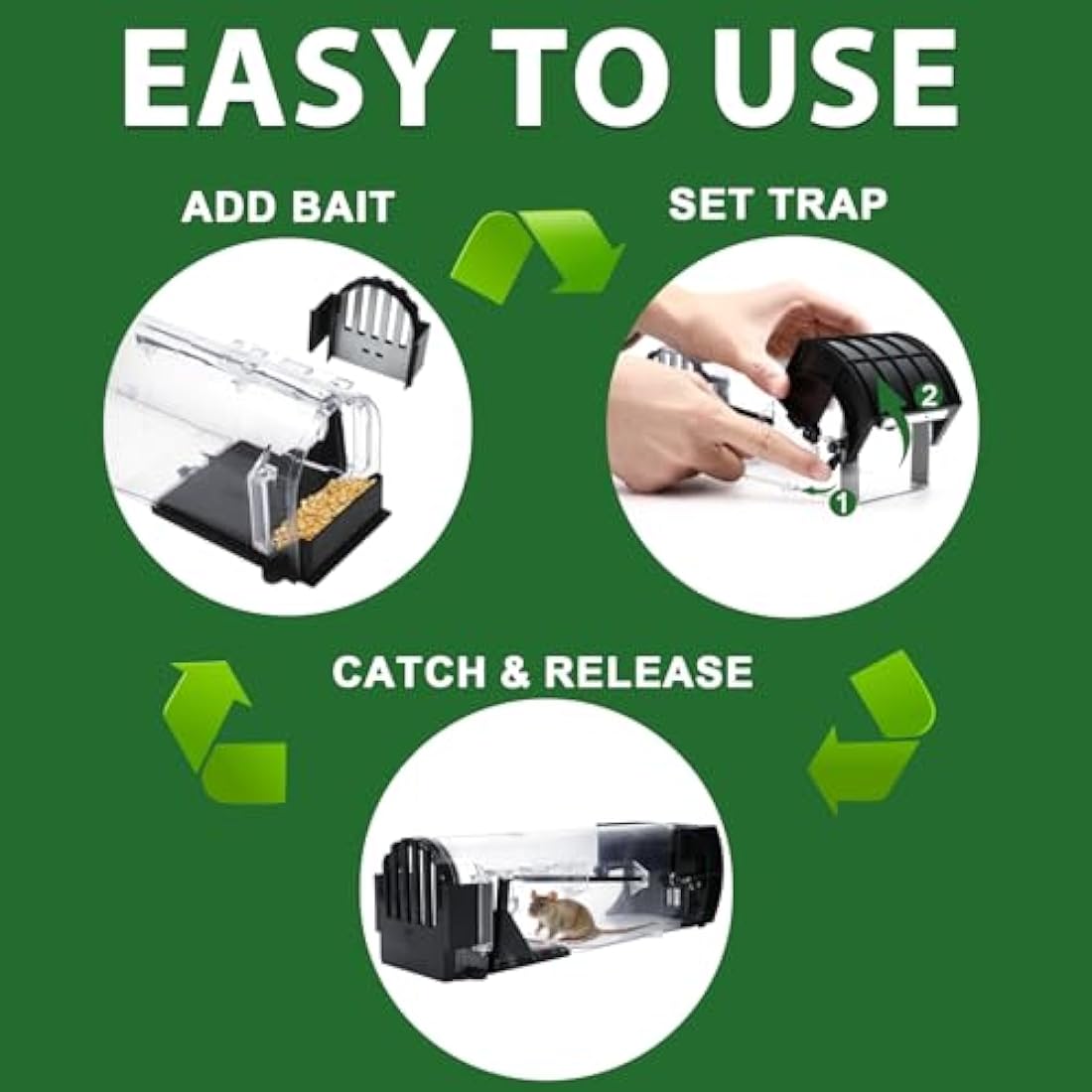 EASY TO USE

ADD BAIT

SET TRAP

2

1

CATCH & RELEASE