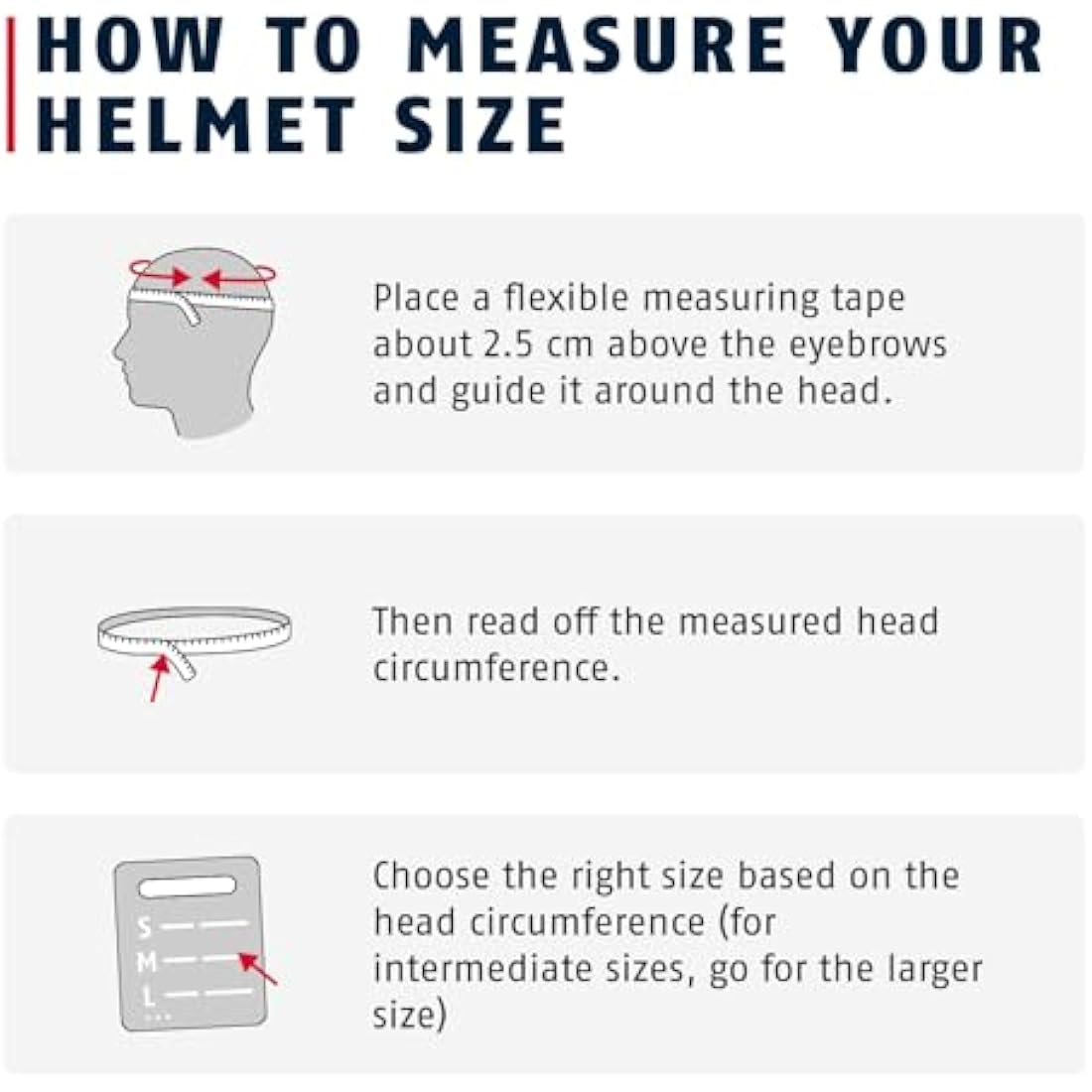 HOW TO MEASURE YOUR HELMET SIZE

Place a flexible measuring tape about 2.5 cm above the eyebrows and guide it around the head.

Then read off the measured head circumference.

S
M
L
...

Choose the right size based on the head circumference (for intermediate sizes, go for the larger size)