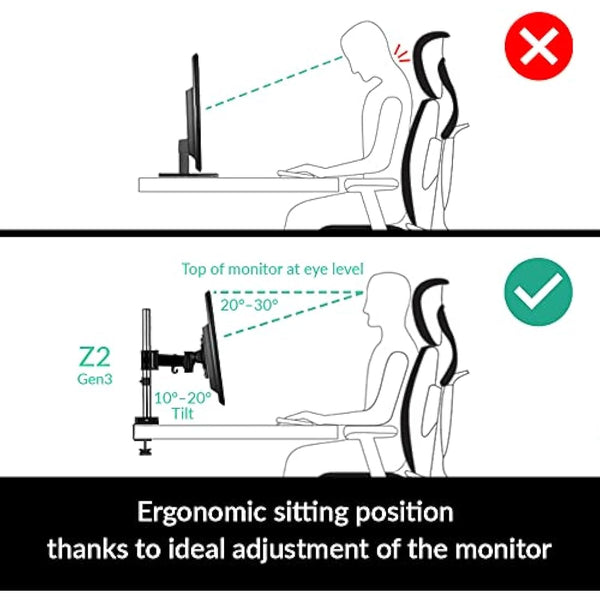 Top of monitor at eye level

20°–30°

Z2
Gen3

10°–20°
Tilt

Ergonomic sitting position
thanks to ideal adjustment of the monitor