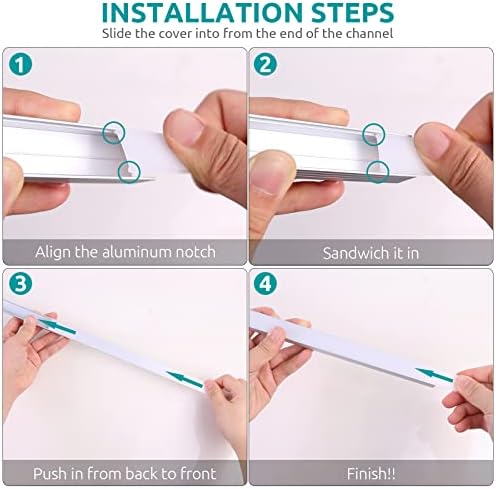 INSTALLATION STEPS
Slide the cover into from the end of the channel

1
Align the aluminum notch

2
Sandwich it in

3
Push in from back to front

4
Finish!!