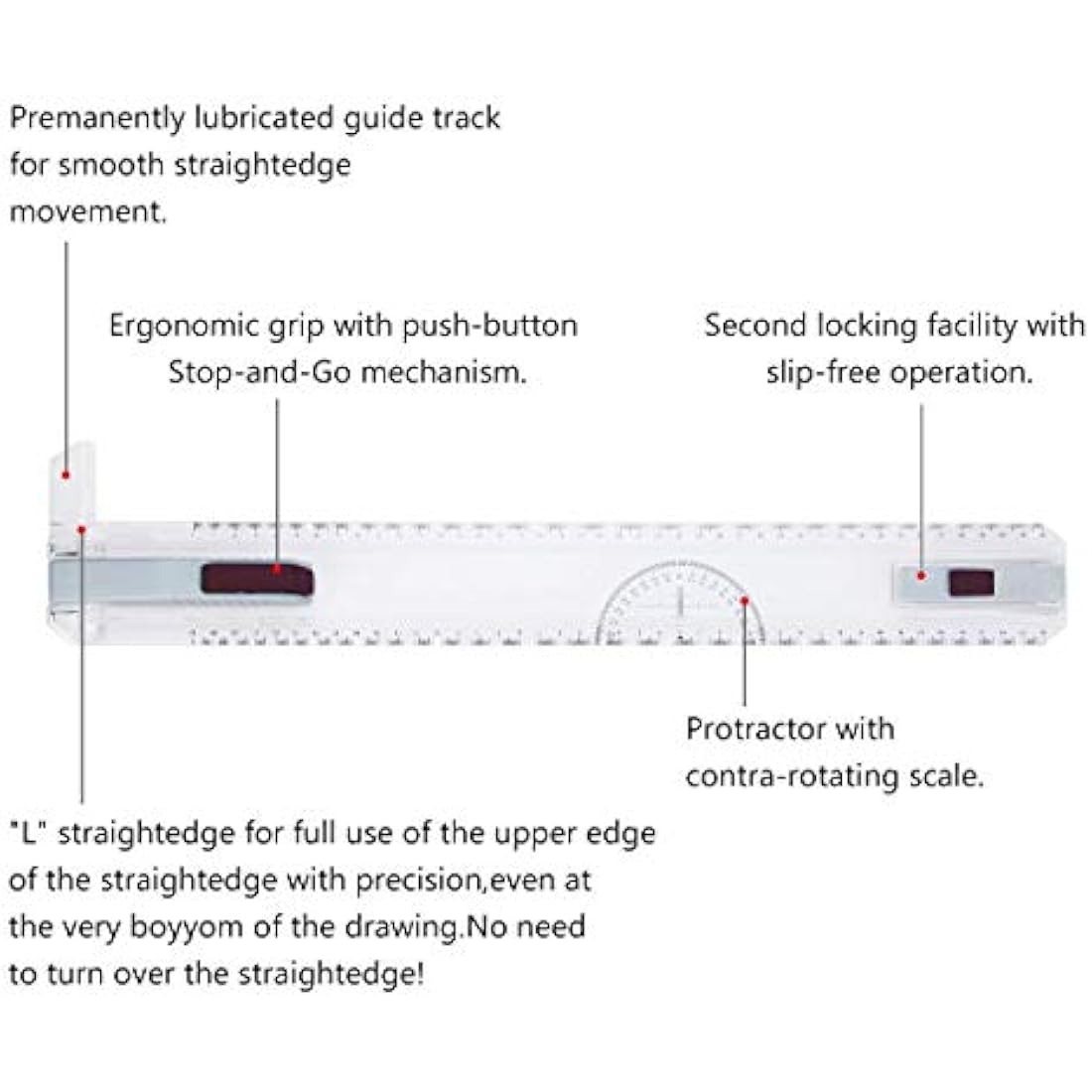 Premanently lubricated guide track for smooth straightedge movement.

Ergonomic grip with push-button Stop-and-Go mechanism.

Second locking facility with slip-free operation.

Protractor with contra-rotating scale.

"L" straightedge for full use of the upper edge of the straightedge with precision,even at the very boyyom of the drawing.No need to turn over the straightedge!