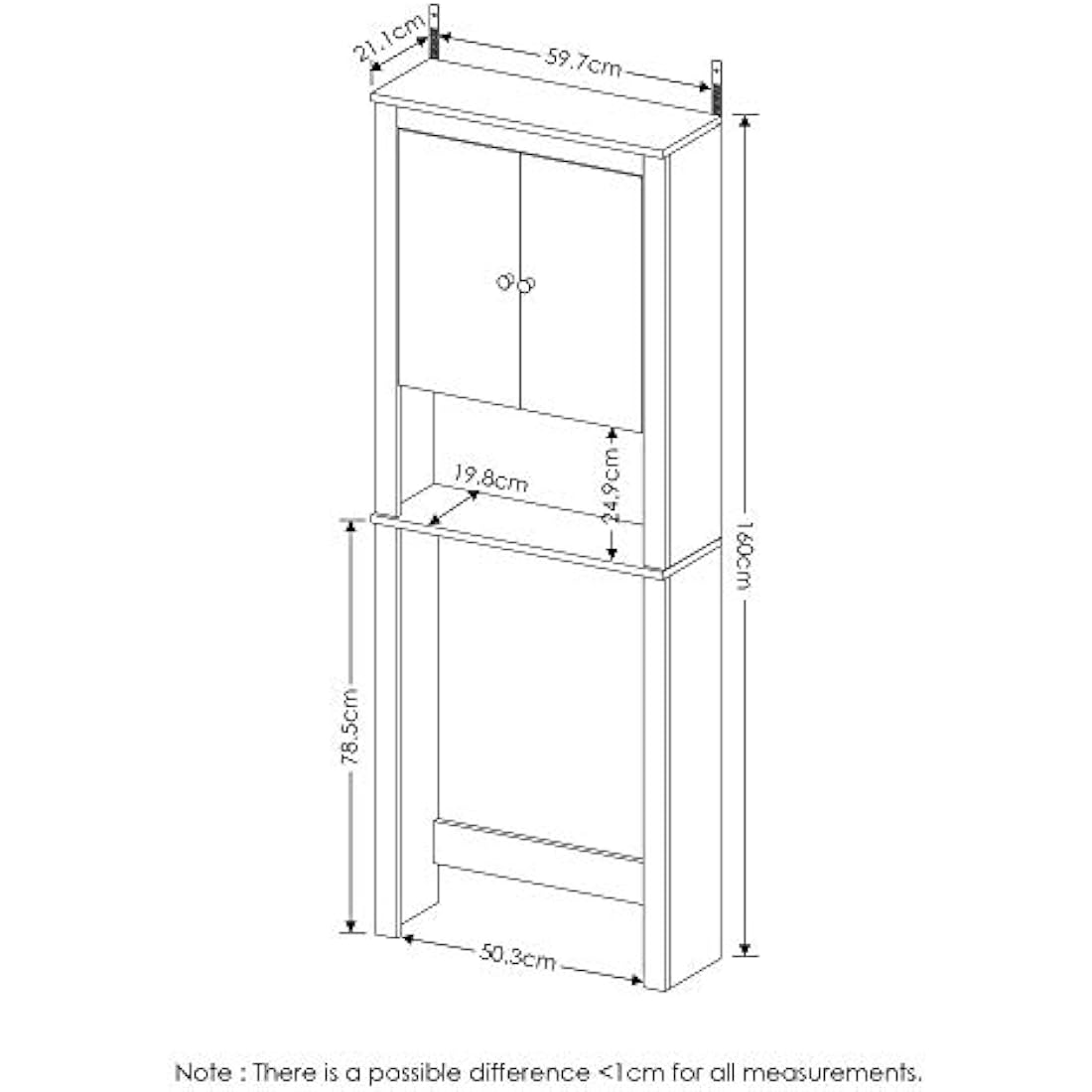 21.1cm
59.7cm
19.8cm
24.9cm
160cm
78.5cm
50.3cm

Note : There is a possible difference <1cm for all measurements.