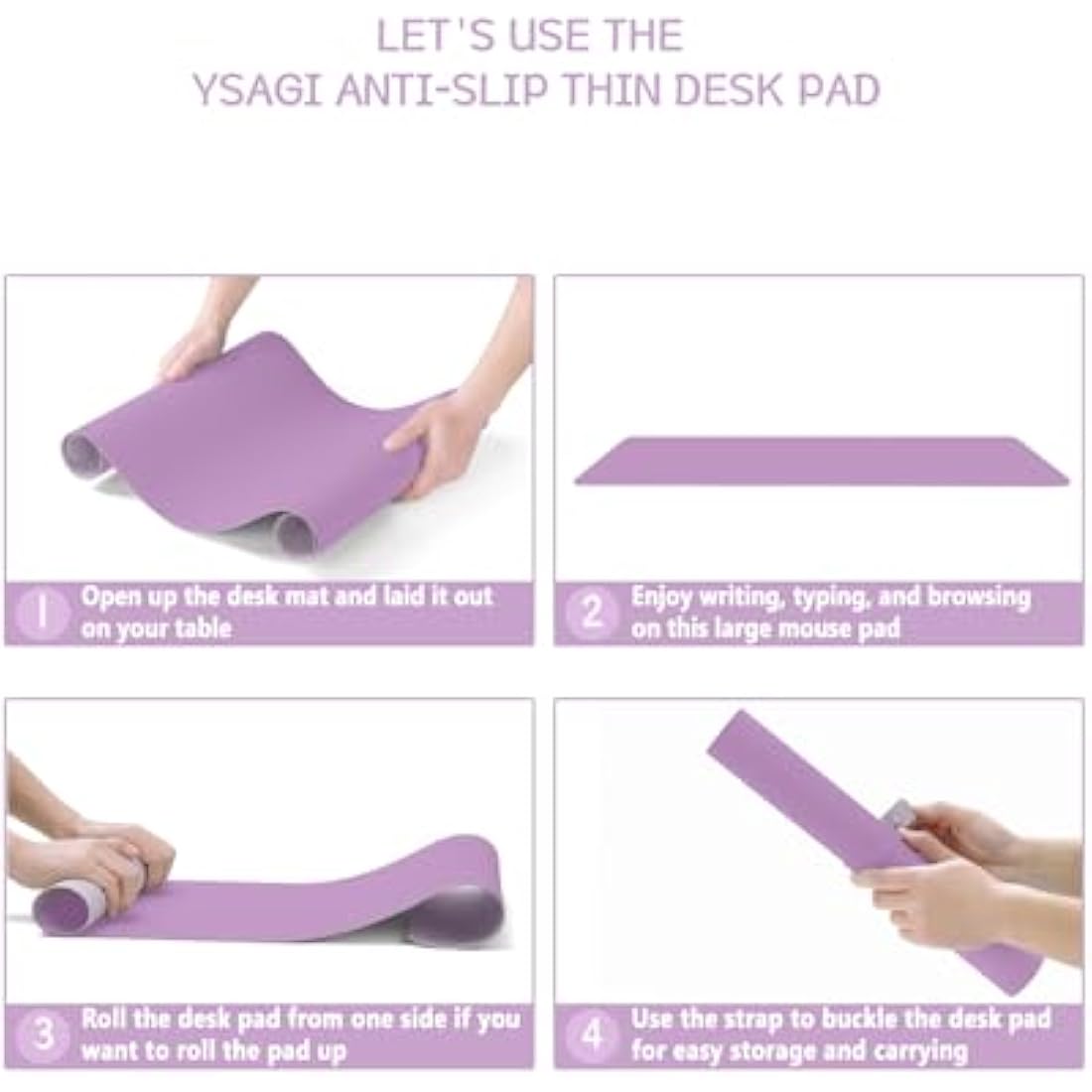 LET'S USE THE
YSAGI ANTI-SLIP THIN DESK PAD

1 Open up the desk mat and laid it out on your table

2 Enjoy writing, typing, and browsing on this large mouse pad

3 Roll the desk pad from one side if you want to roll the pad up

4 Use the strap to buckle the desk pad for easy storage and carrying