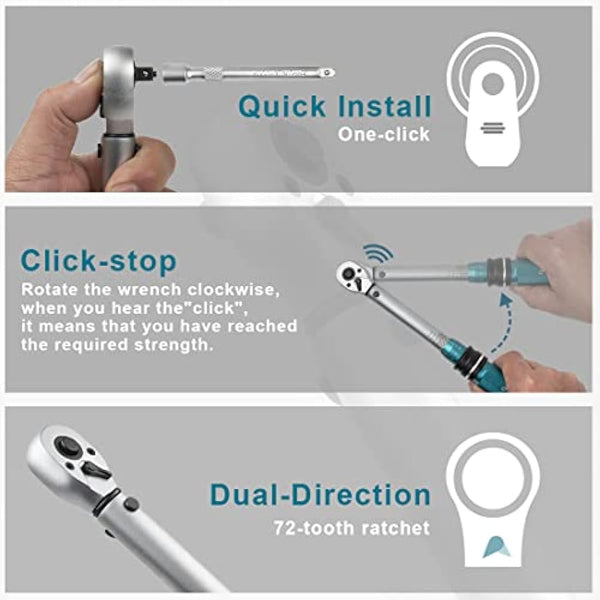 Quick Install
One-click

Click-stop
Rotate the wrench clockwise, when you hear the"click", it means that you have reached the required strength.

Dual-Direction
72-tooth ratchet