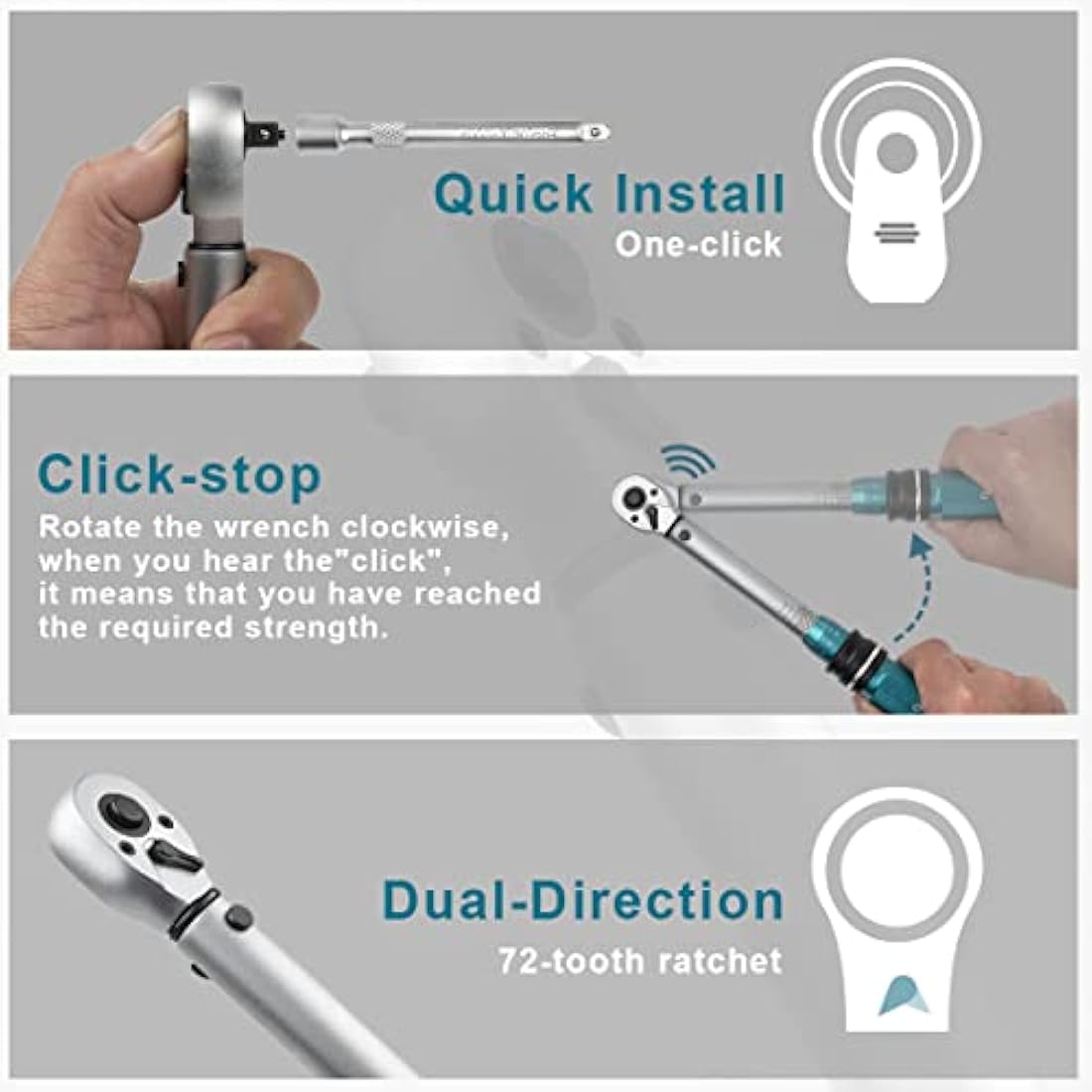 Quick Install
One-click

Click-stop
Rotate the wrench clockwise, when you hear the"click", it means that you have reached the required strength.

Dual-Direction
72-tooth ratchet