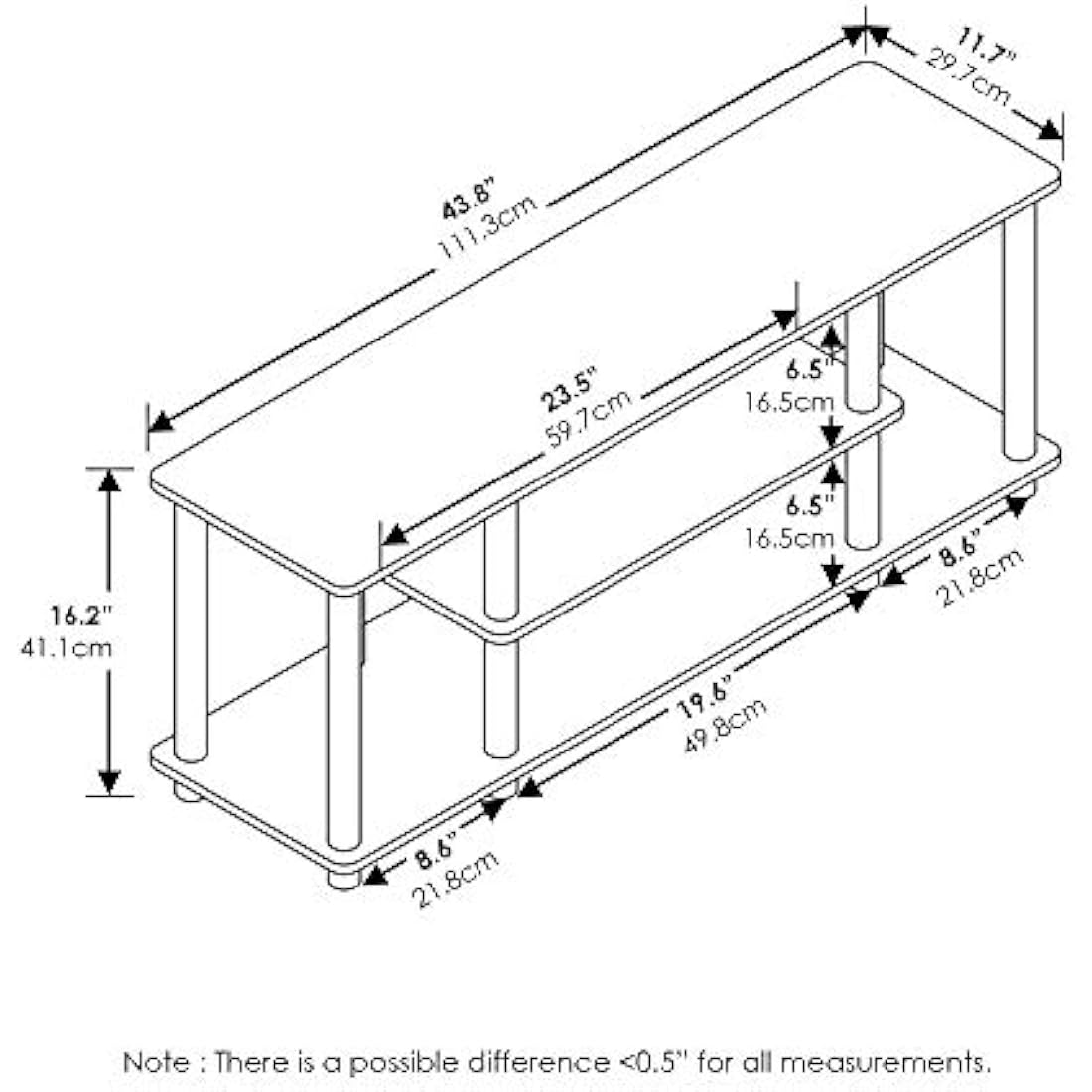 11.7"
29.7cm

43.8"
111.3cm

23.5"
59.7cm

6.5"
16.5cm

6.5"
16.5cm

16.2"
41.1cm

8.6"
21.8cm

19.6"
49.8cm

8.6"
21.8cm

Note : There is a possible difference <0.5" for all measurements.