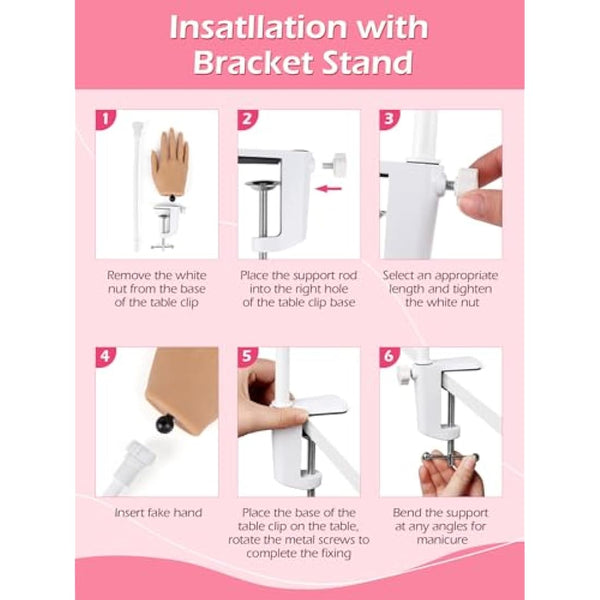 Insatllation with Bracket Stand

1

Remove the white nut from the base of the table clip

2

Place the support rod into the right hole of the table clip base

3

Select an appropriate length and tighten the white nut

4

Insert fake hand

5

Place the base of the table clip on the table, rotate the metal screws to complete the fixing

6

Bend the support at any angles for manicure