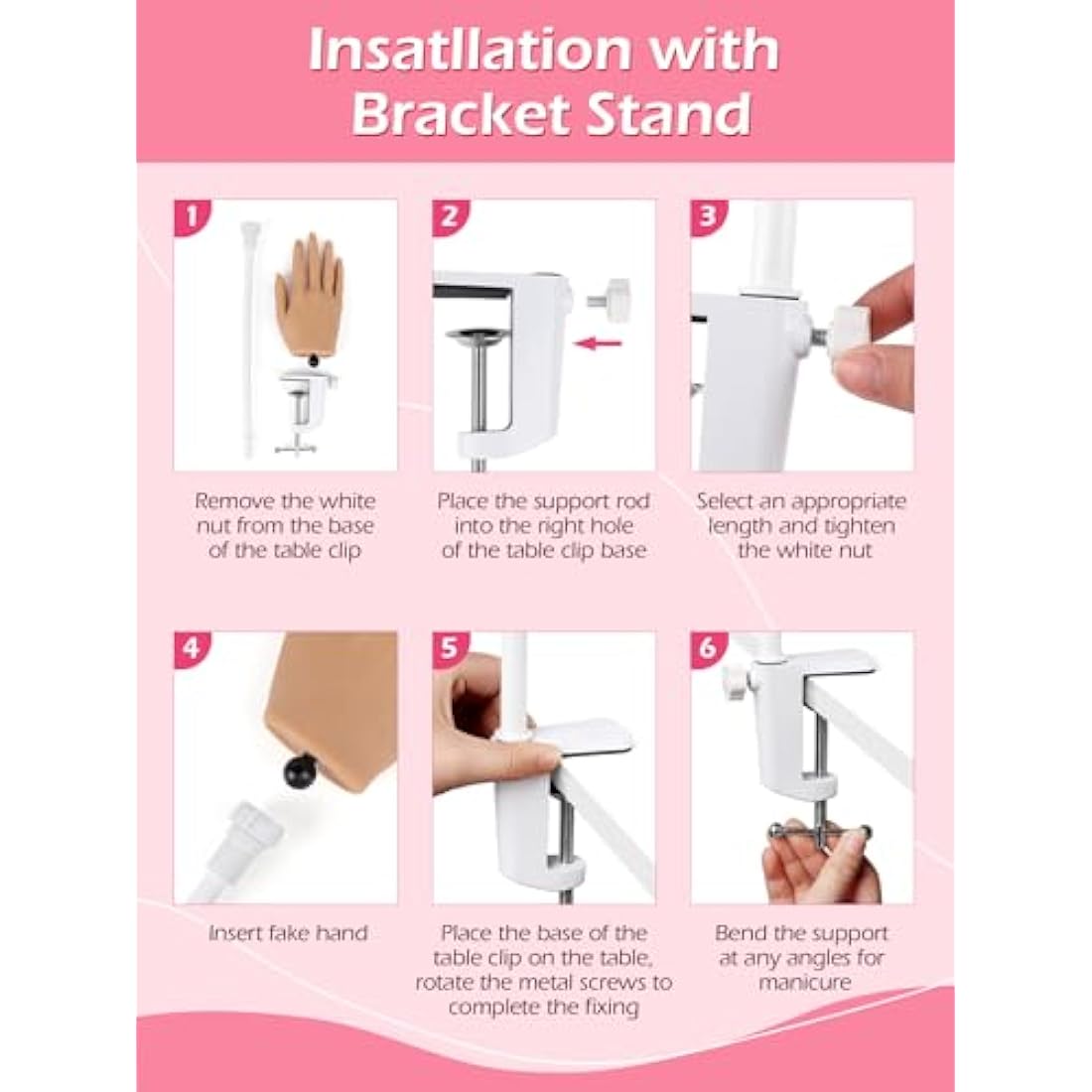 Insatllation with Bracket Stand

1

Remove the white nut from the base of the table clip

2

Place the support rod into the right hole of the table clip base

3

Select an appropriate length and tighten the white nut

4

Insert fake hand

5

Place the base of the table clip on the table, rotate the metal screws to complete the fixing

6

Bend the support at any angles for manicure