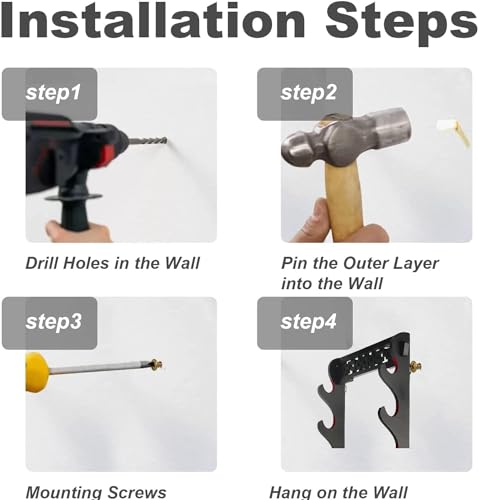 Installation Steps

step1

Drill Holes in the Wall

step2

Pin the Outer Layer into the Wall

step3

Mounting Screws

step4

Hang on the Wall