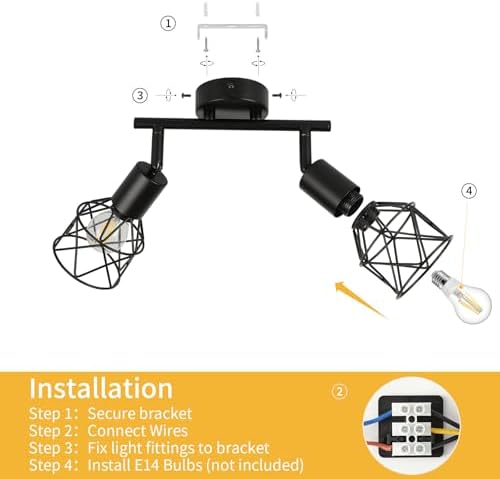 ①

③

④

Installation

Step 1: Secure bracket
Step 2: Connect Wires
Step 3: Fix light fittings to bracket
Step 4: Install E14 Bulbs (not included)

②